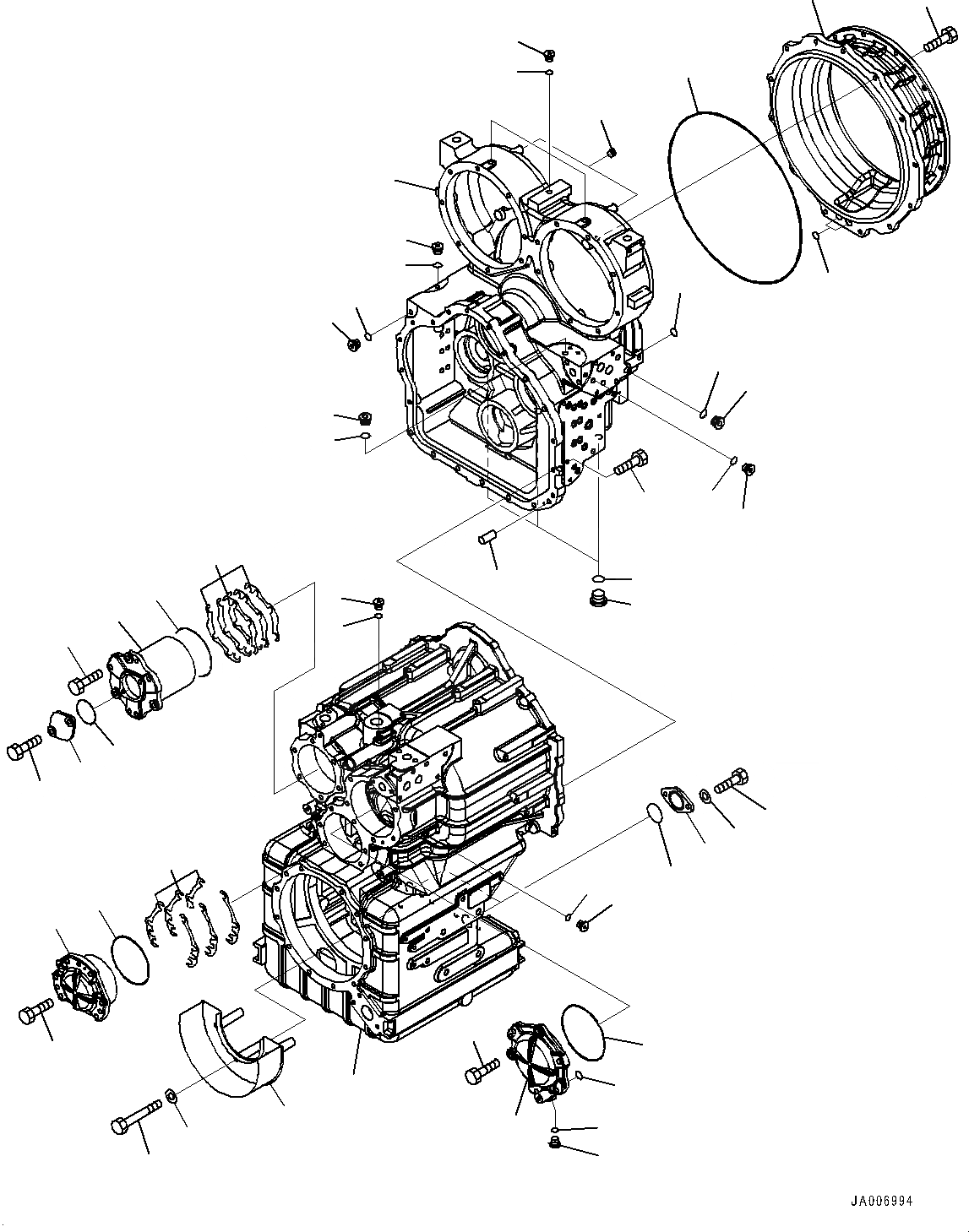 JA006994