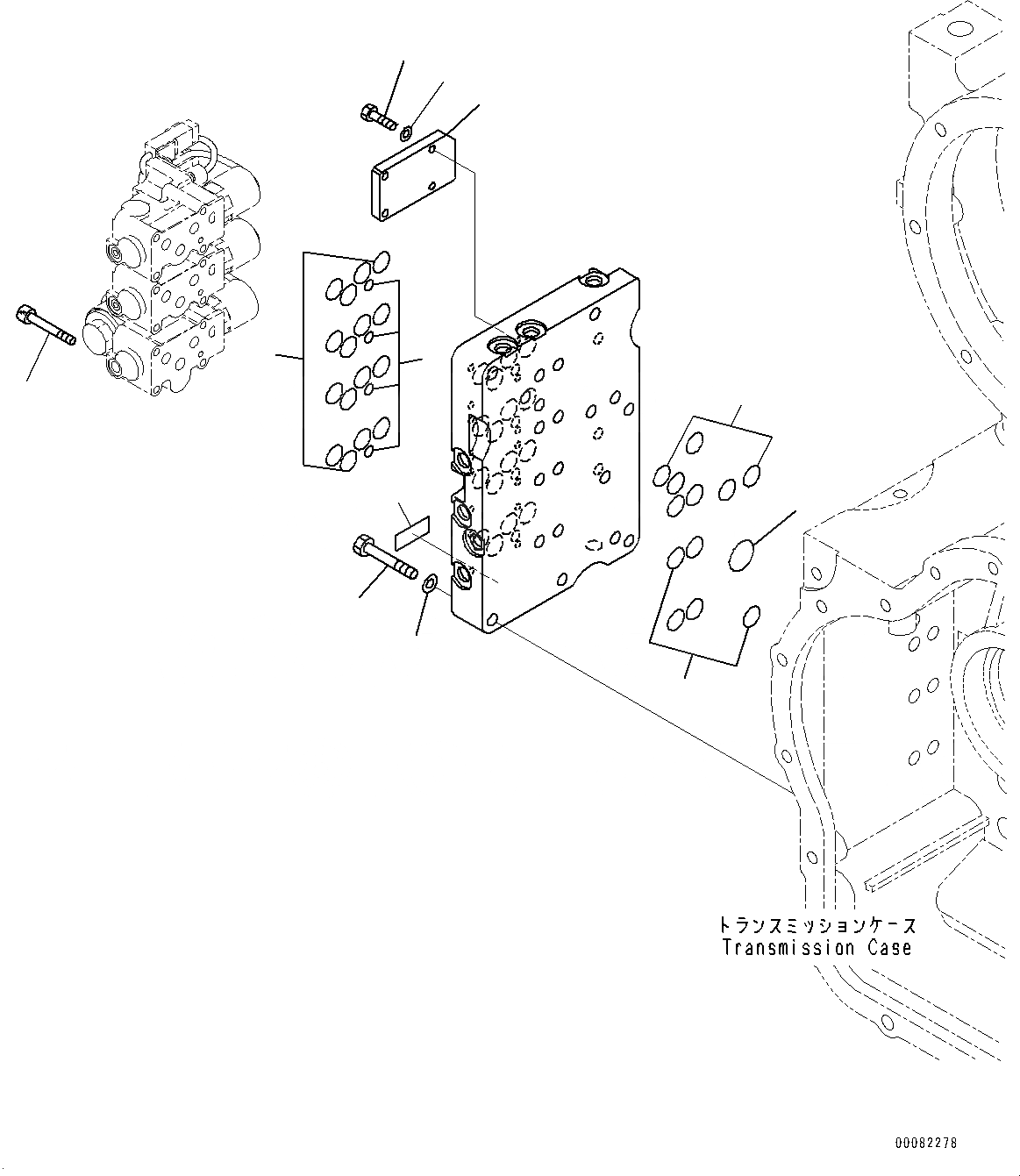 トランスミッションケース
Transmission Case

00082278