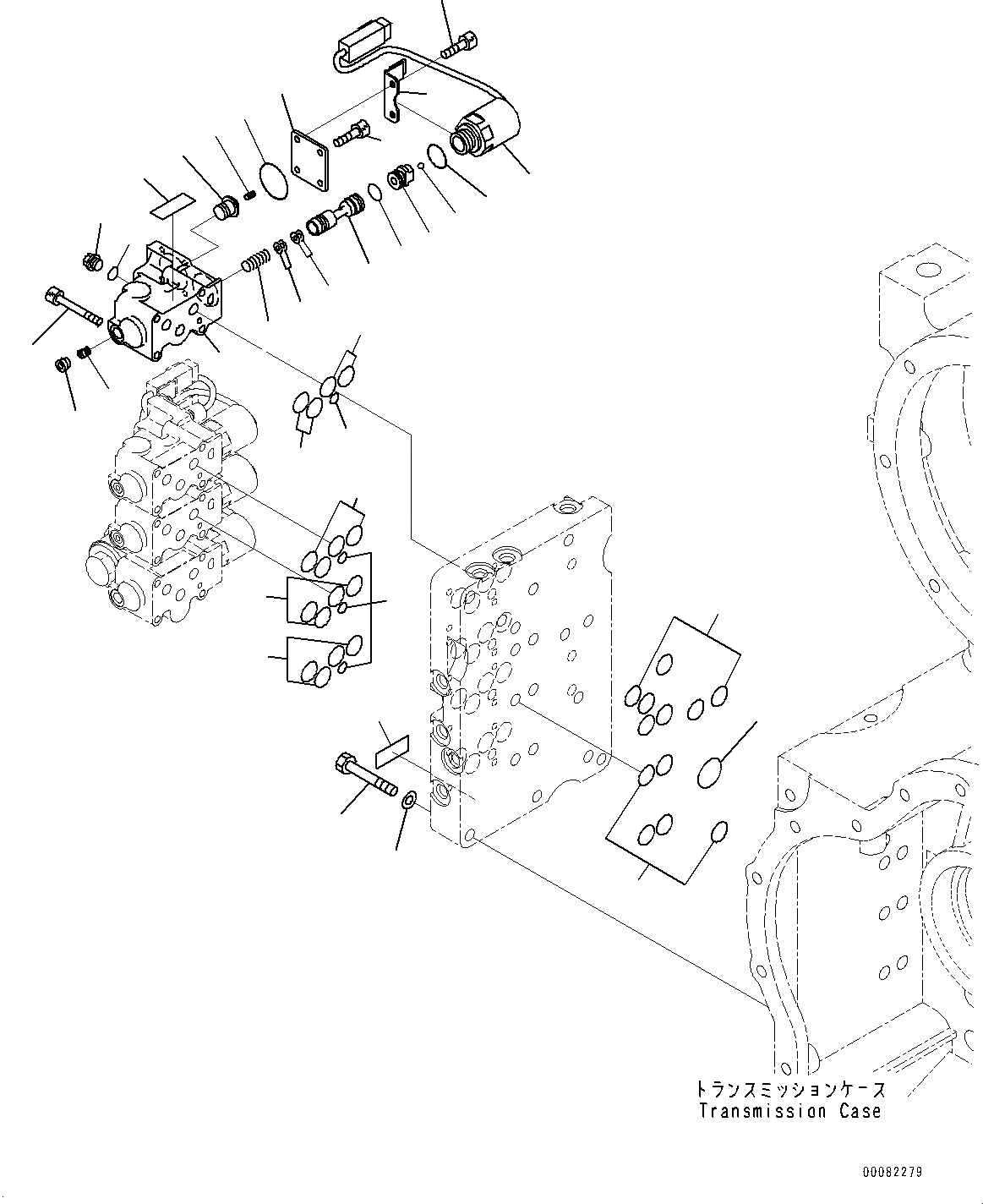 トランスミッションケース
Transmission Case

00082279