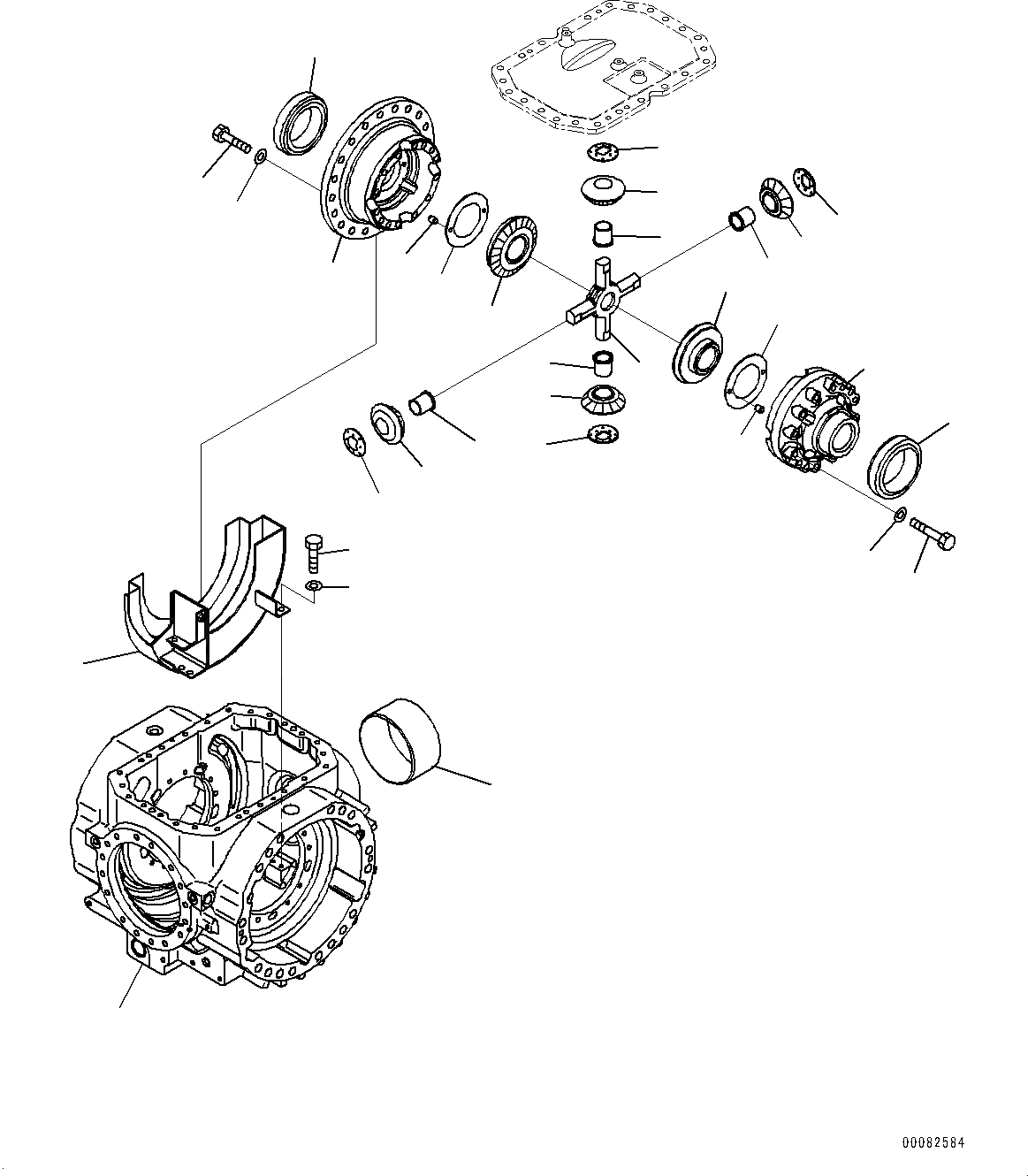 00082584