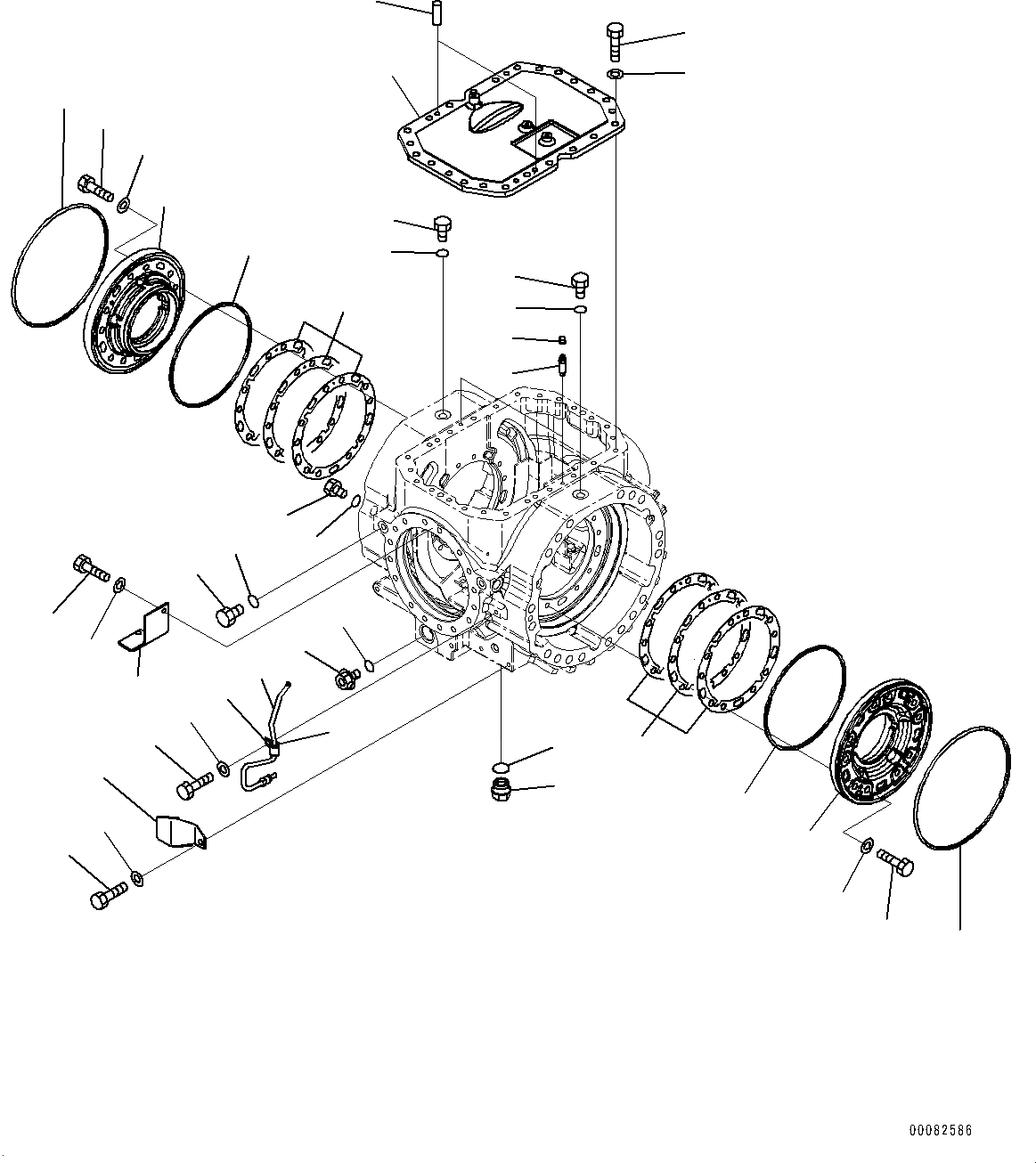 00082586