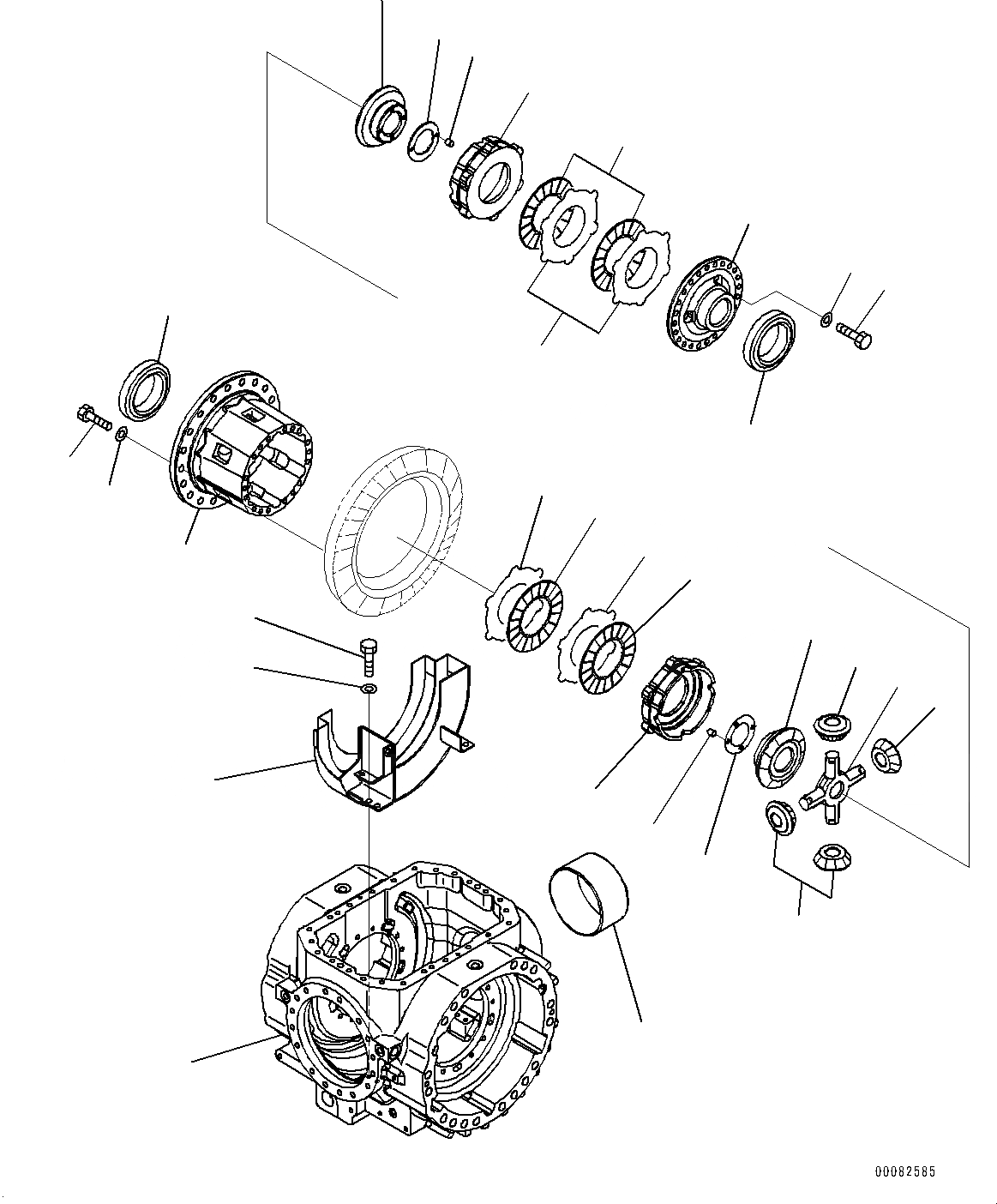 00082585