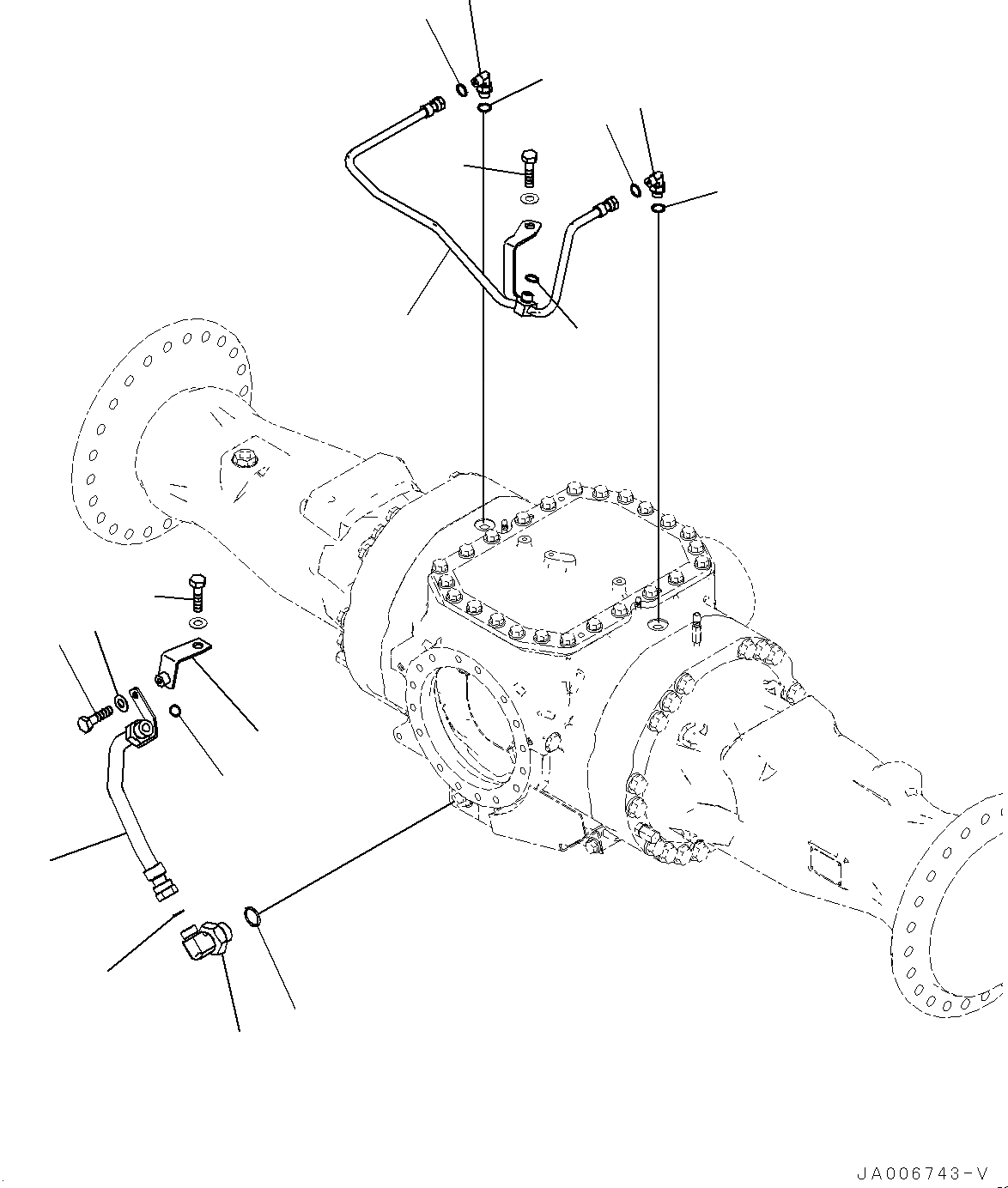 JA006743-V