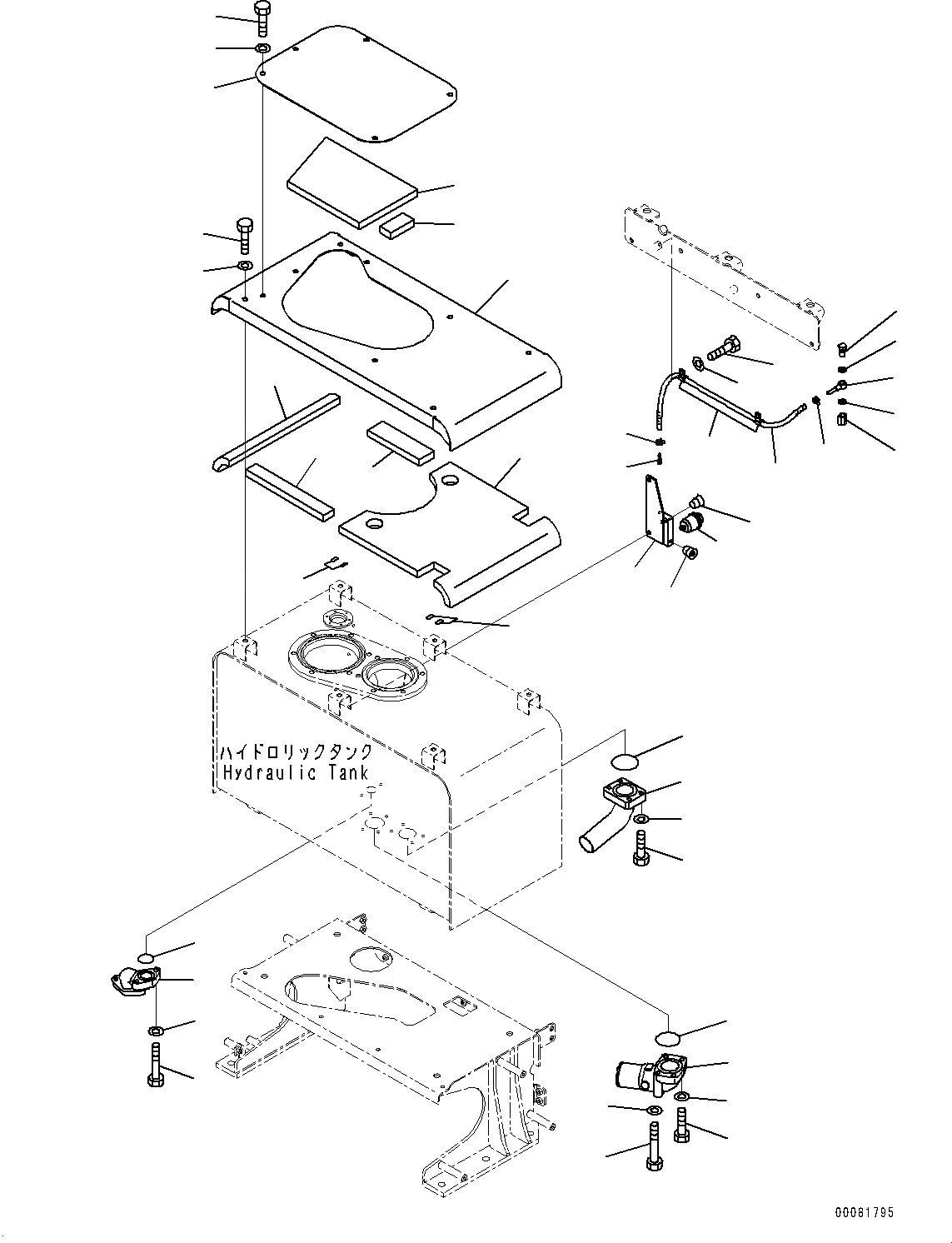 ハイドロリックタンク
Hydraulic Tank

00081795