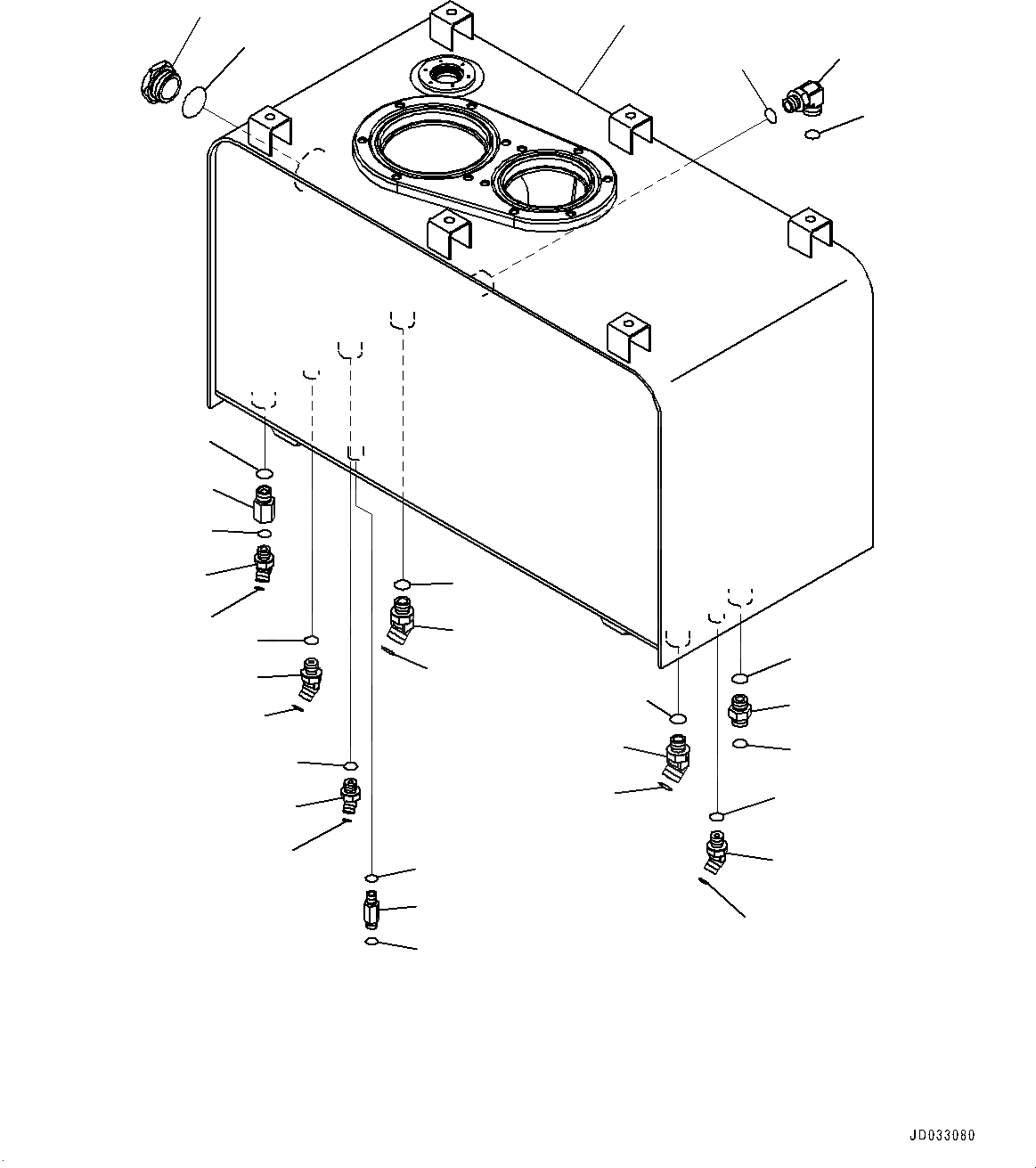 JD033080