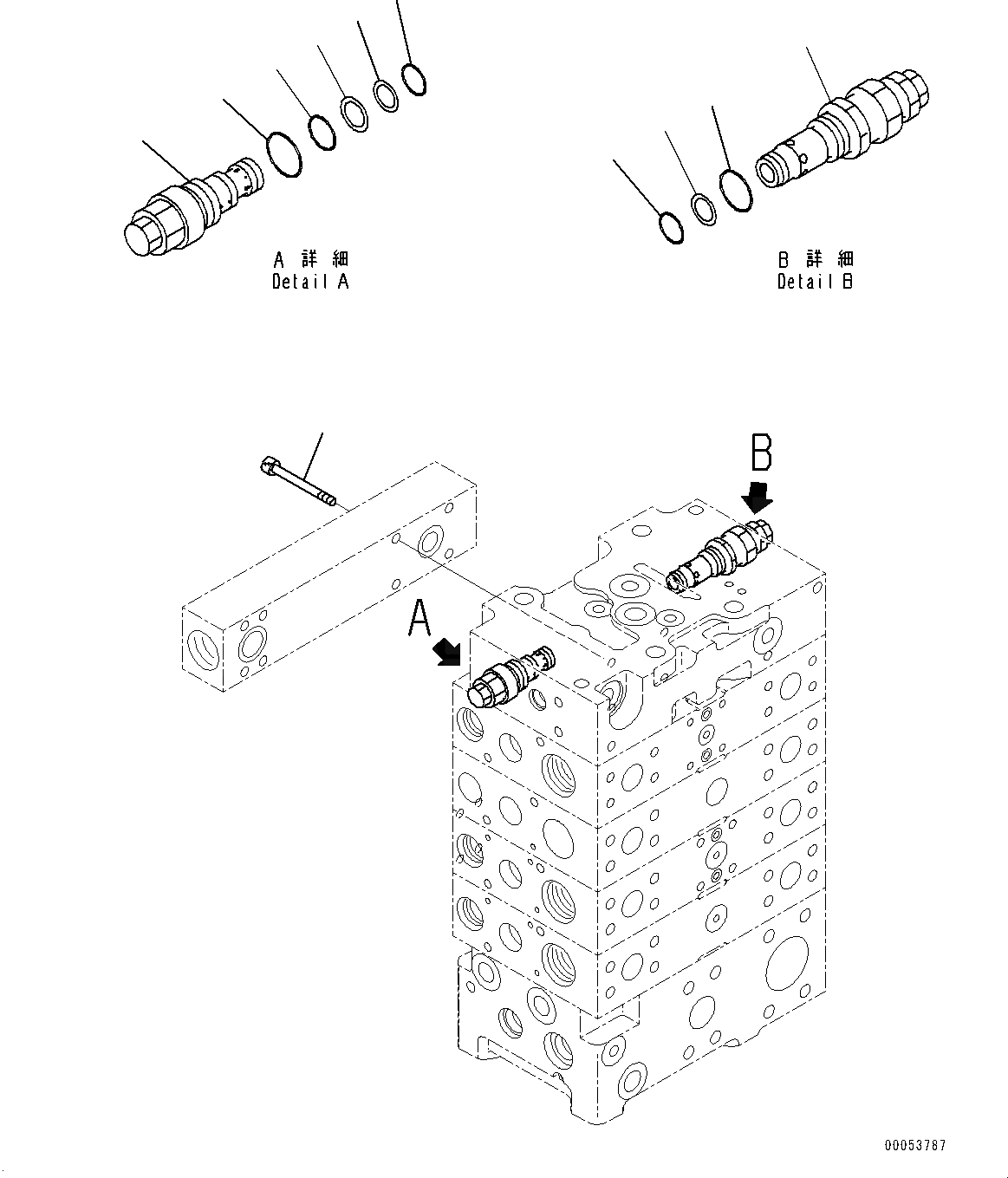 A 詳 細
Detail A

B 詳 細
Detail B

B

A

00053787