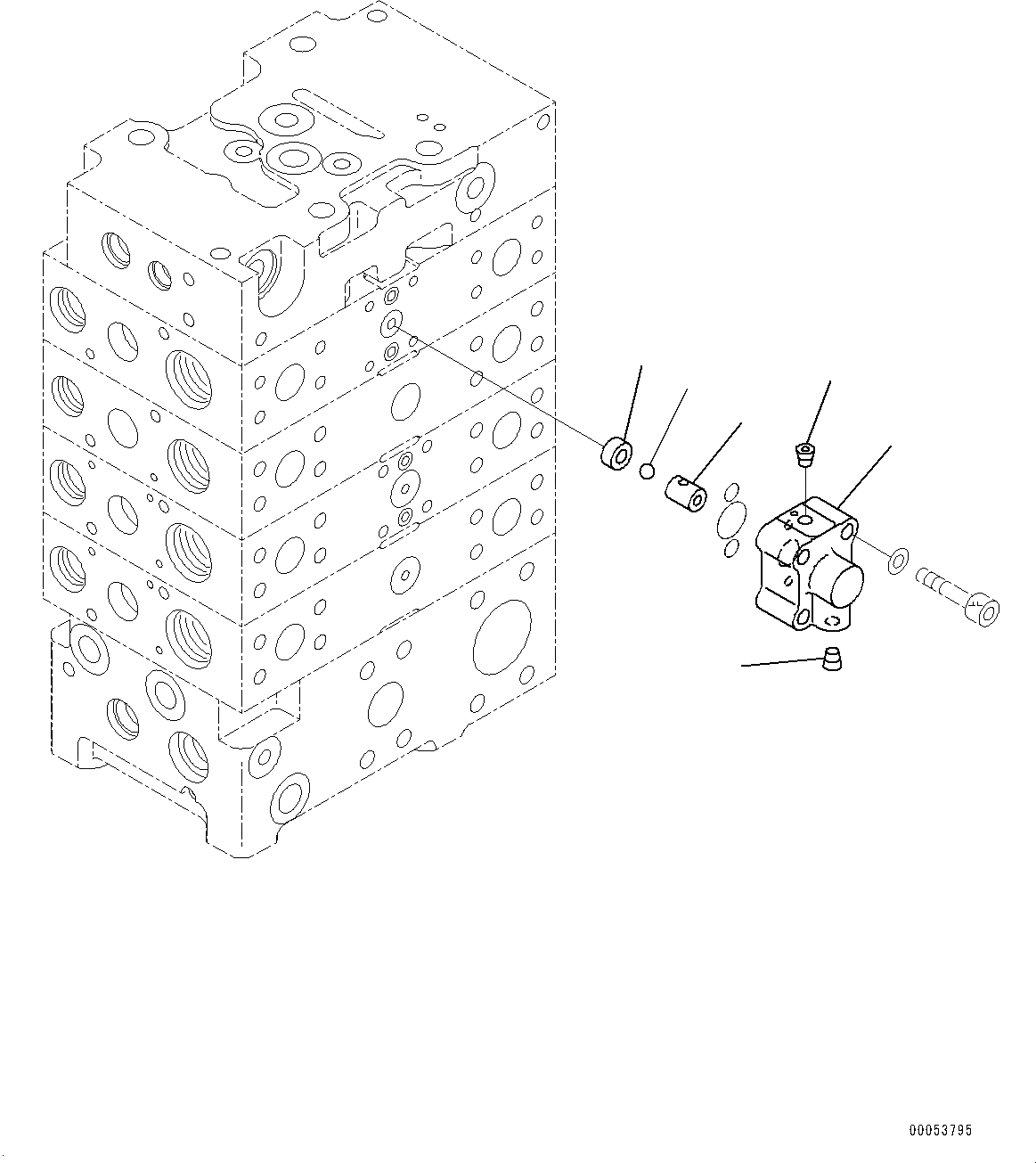 00053795