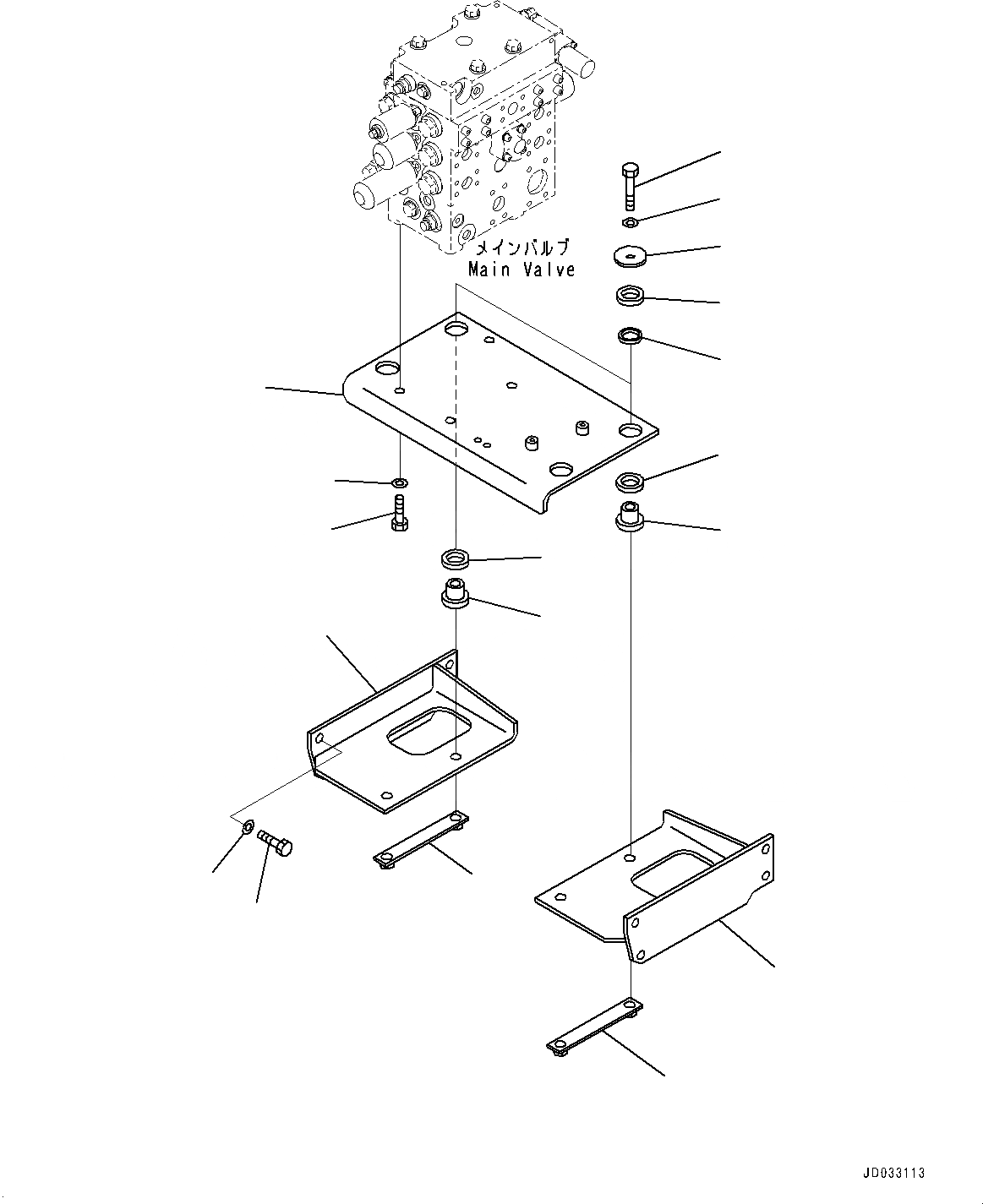 メインバルブ
Main Valve

JD033113