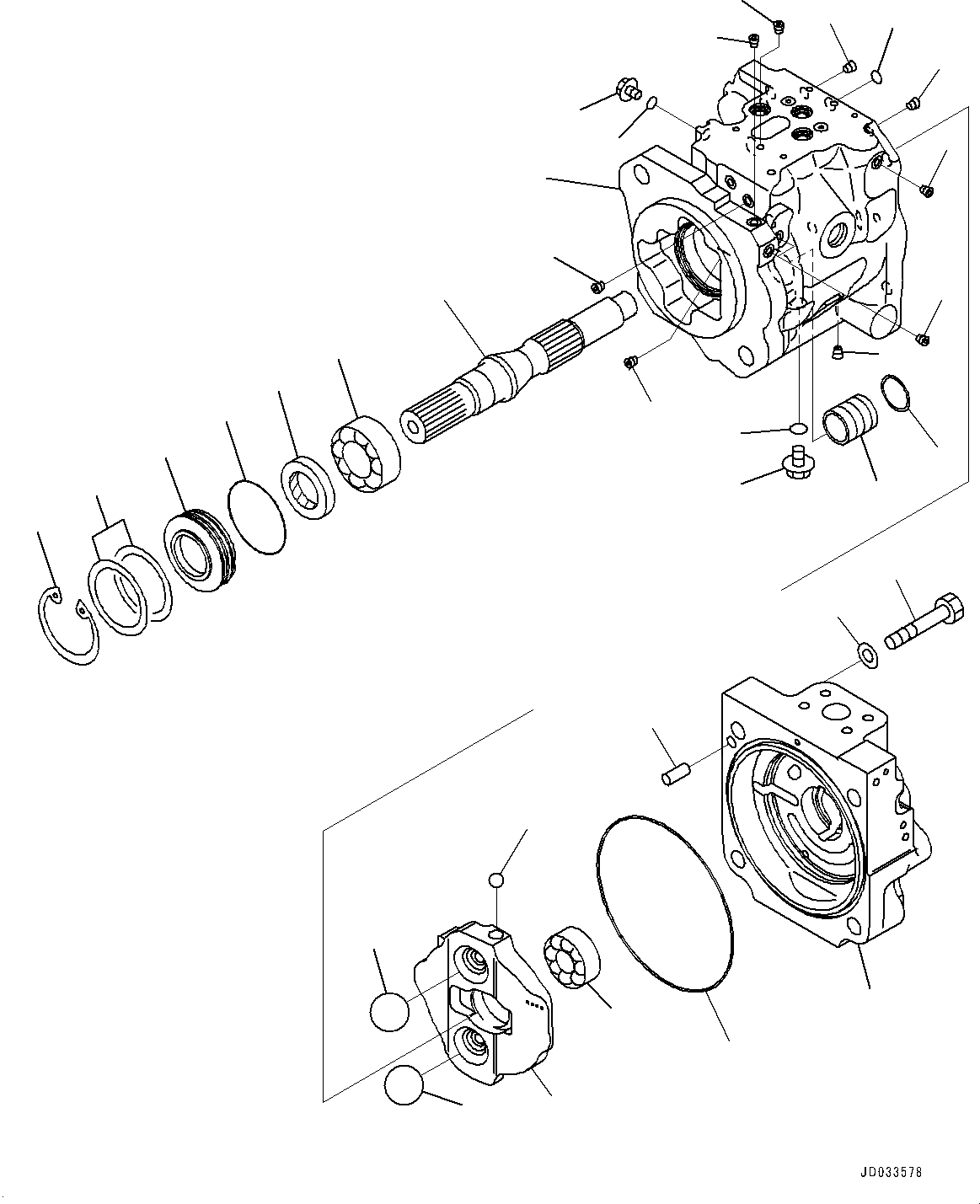 JD033578