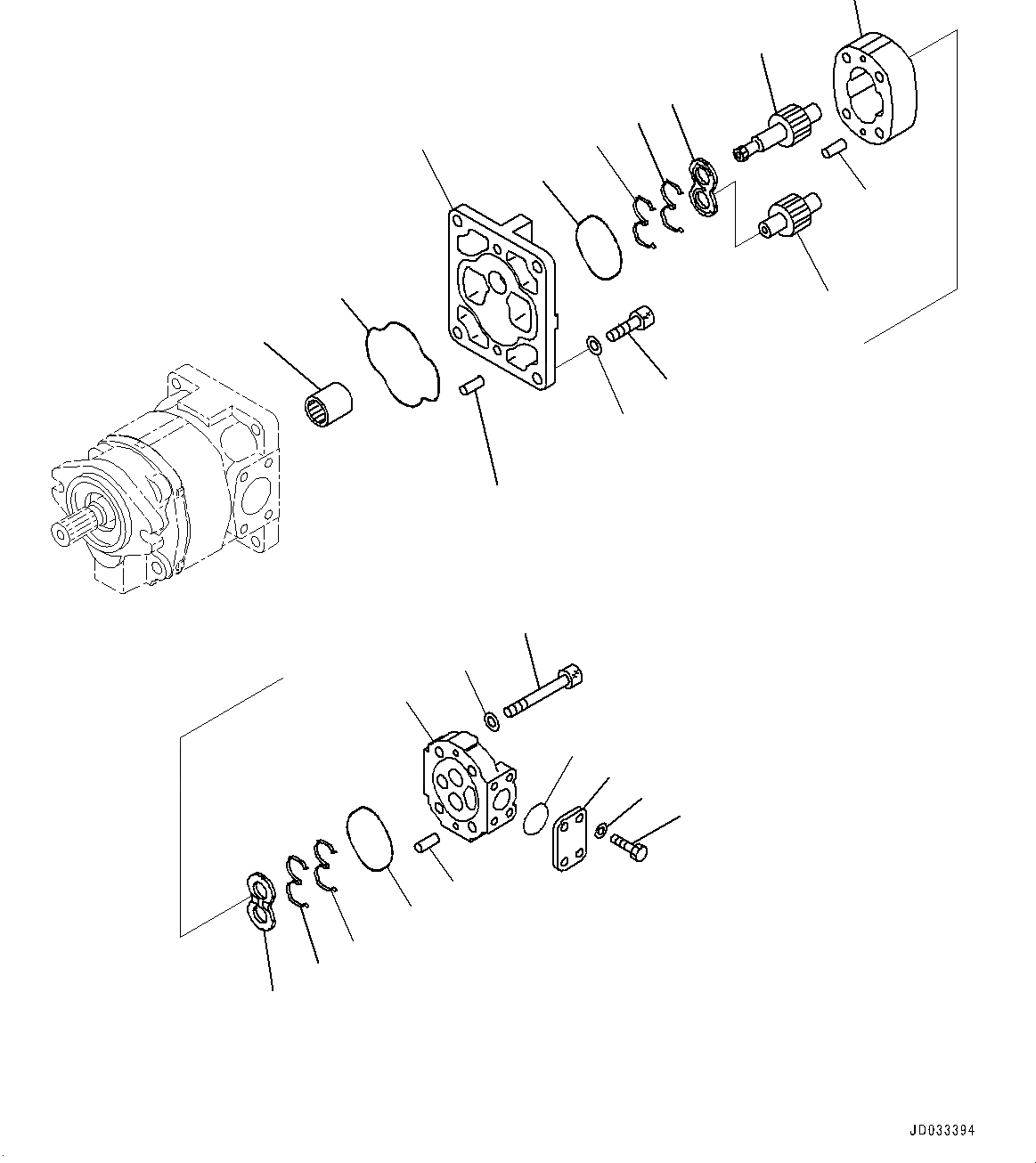 JD033394