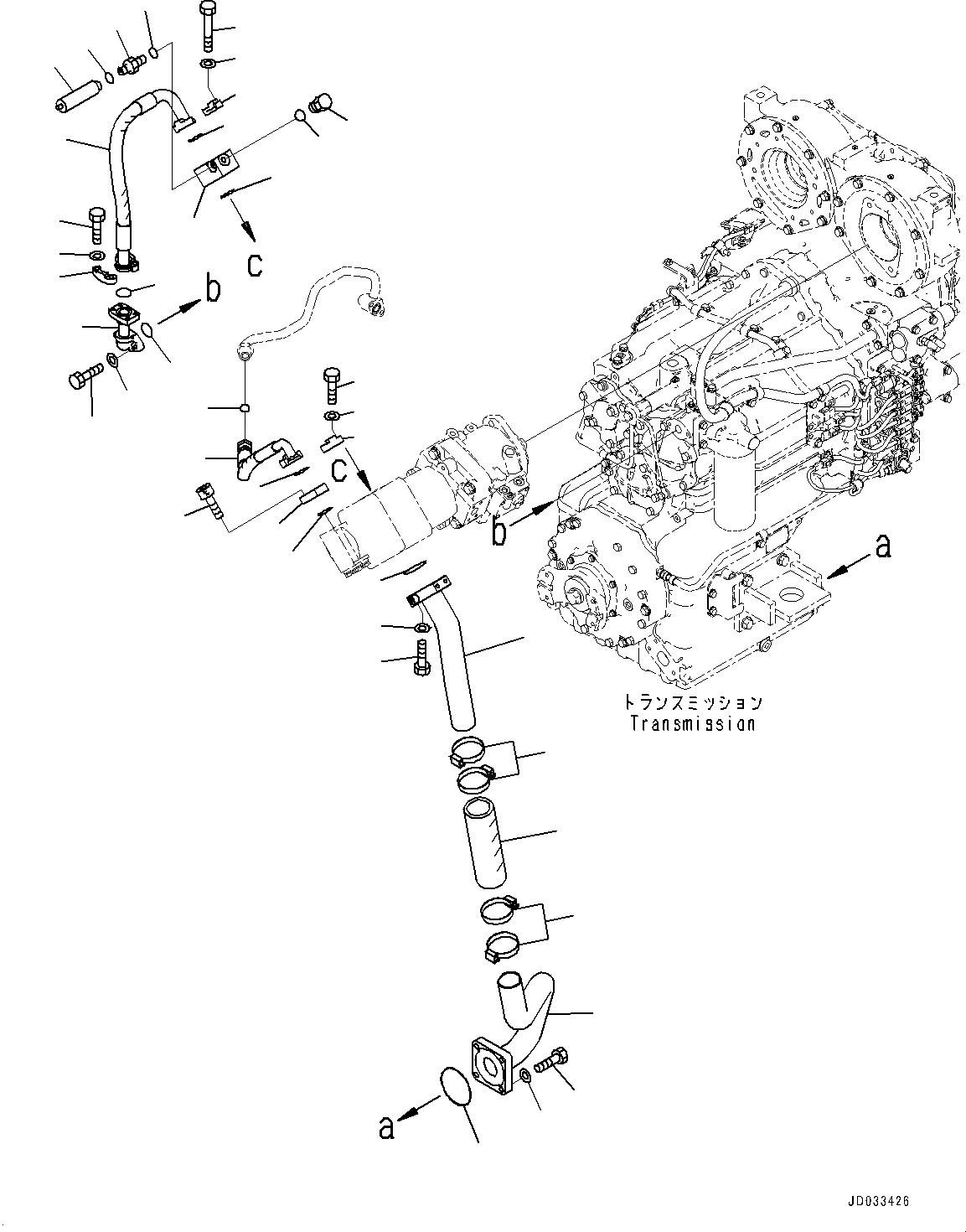 c
b
c
b
a
トランスミッション
Transmission
a
JD033426