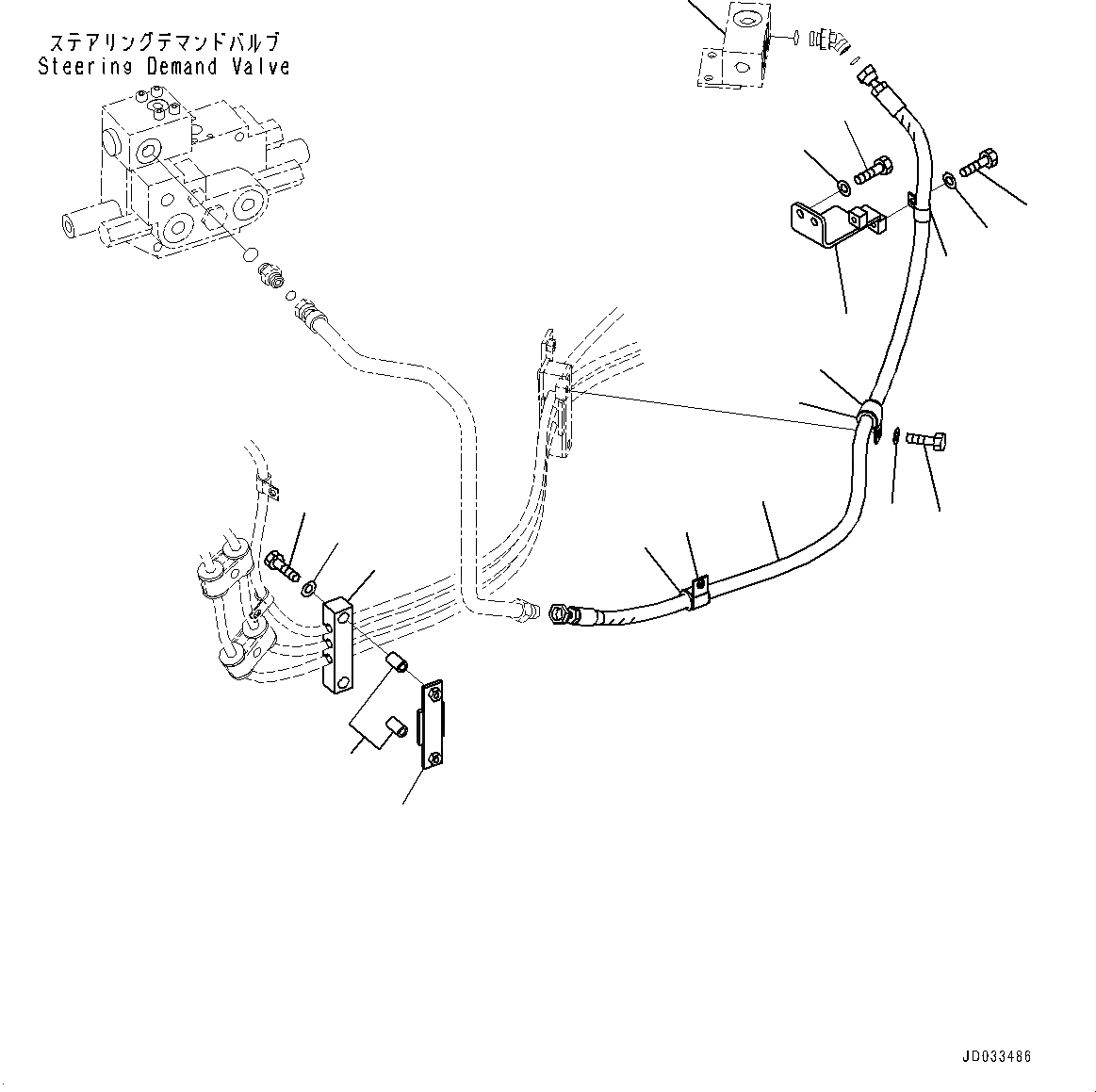 ステアリングデマンドバルブ
Steering Demand Valve

JD033486