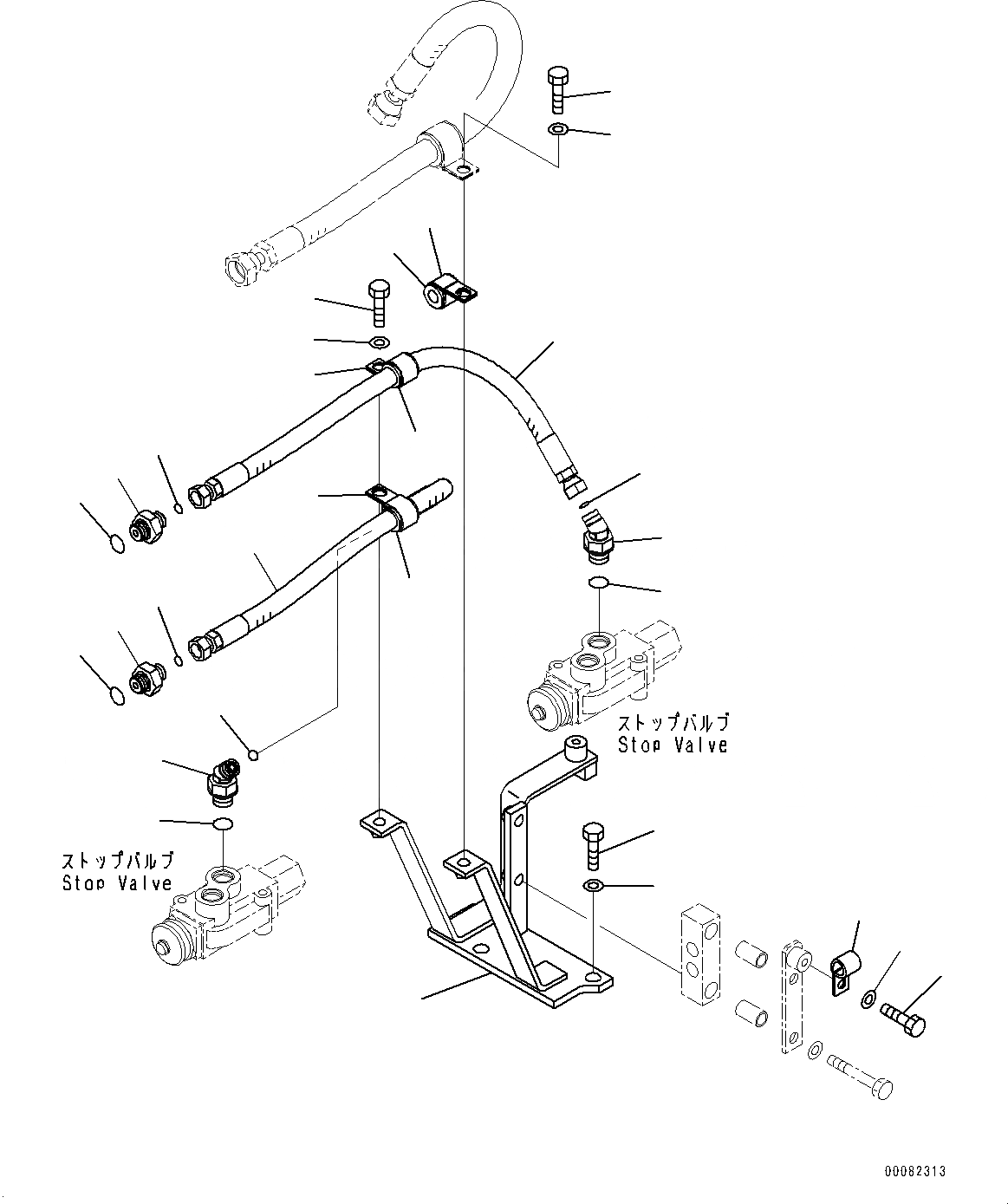 ストップバルブ
Stop Valve

ストップバルブ
Stop Valve

00082313