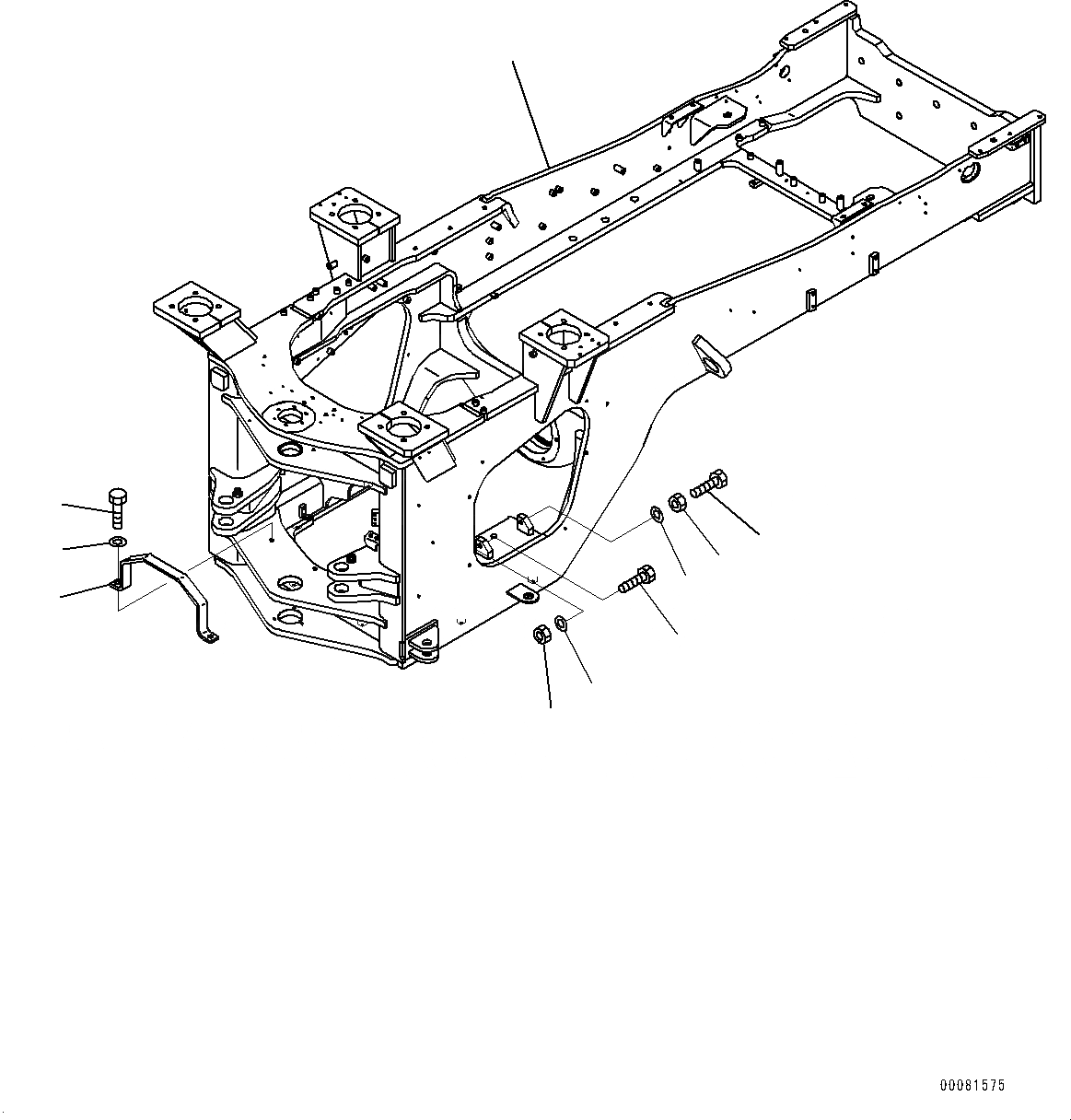 00081575