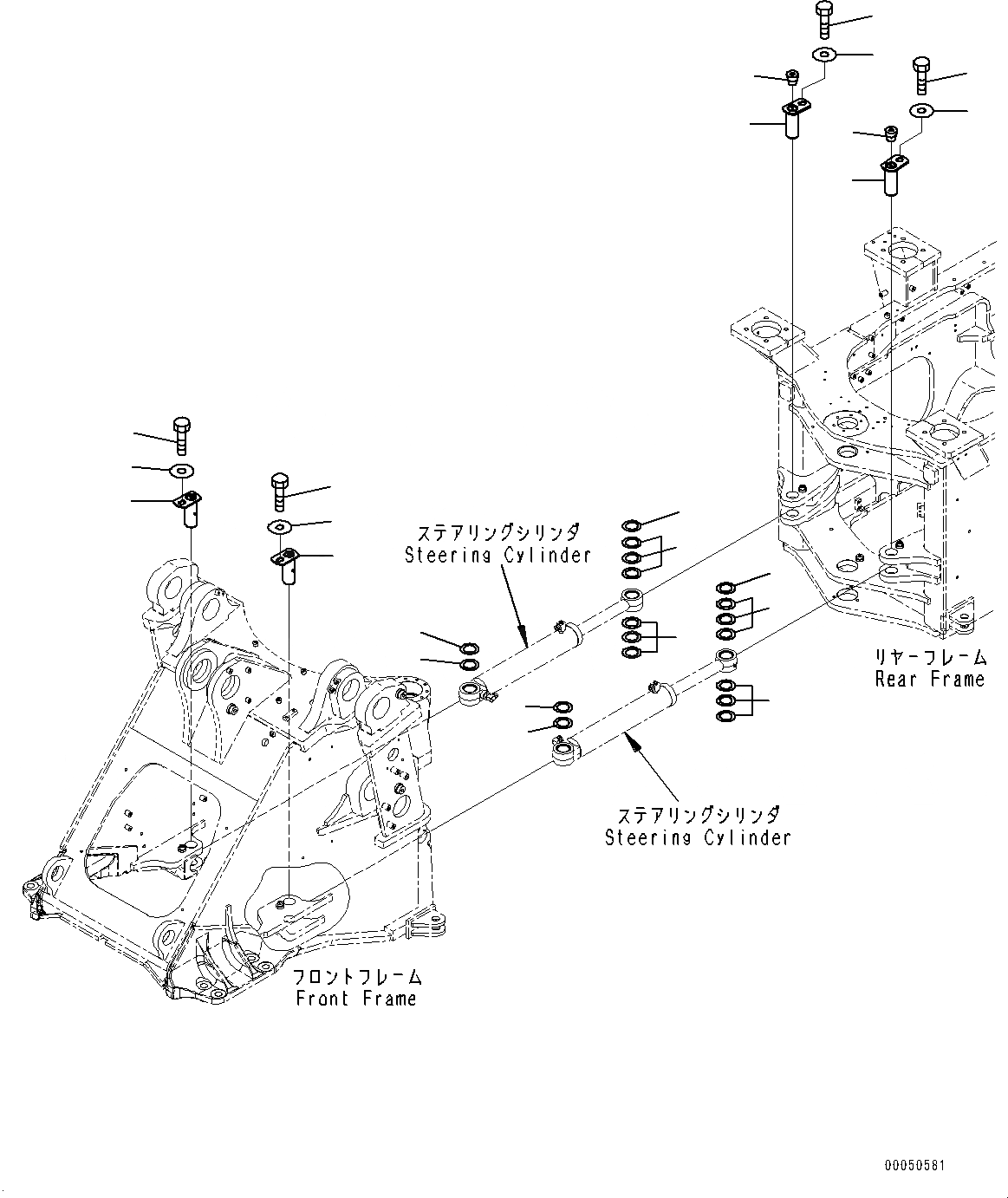 ステアリングシリンダ
Steering Cylinder

リヤーフレーム
Rear Frame

ステアリングシリンダ
Steering Cylinder

フロントフレーム
Front Frame

00050581