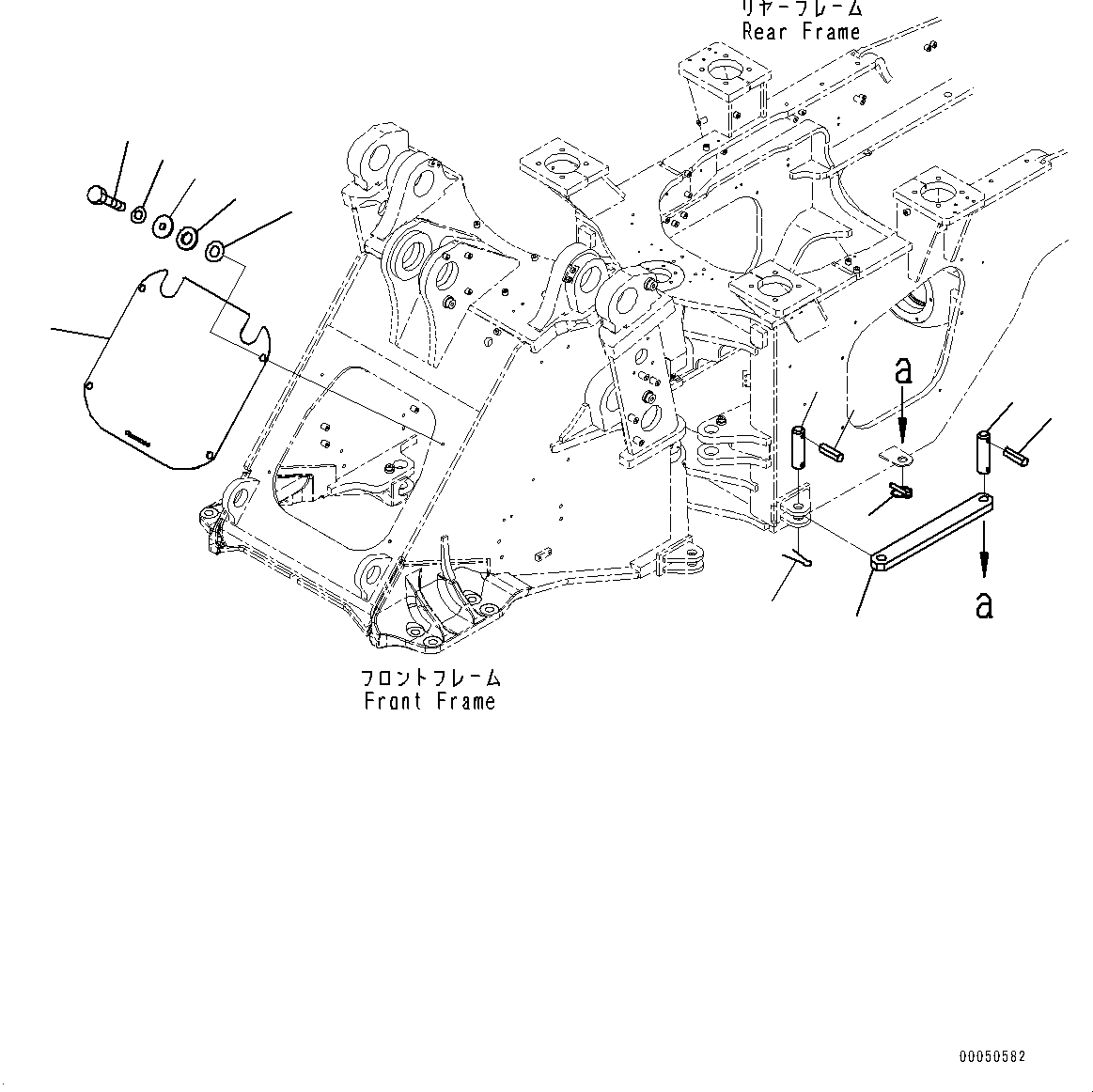 リヤーフレーム
Rear Frame

a

a

フロントフレーム
Front Frame

00050582