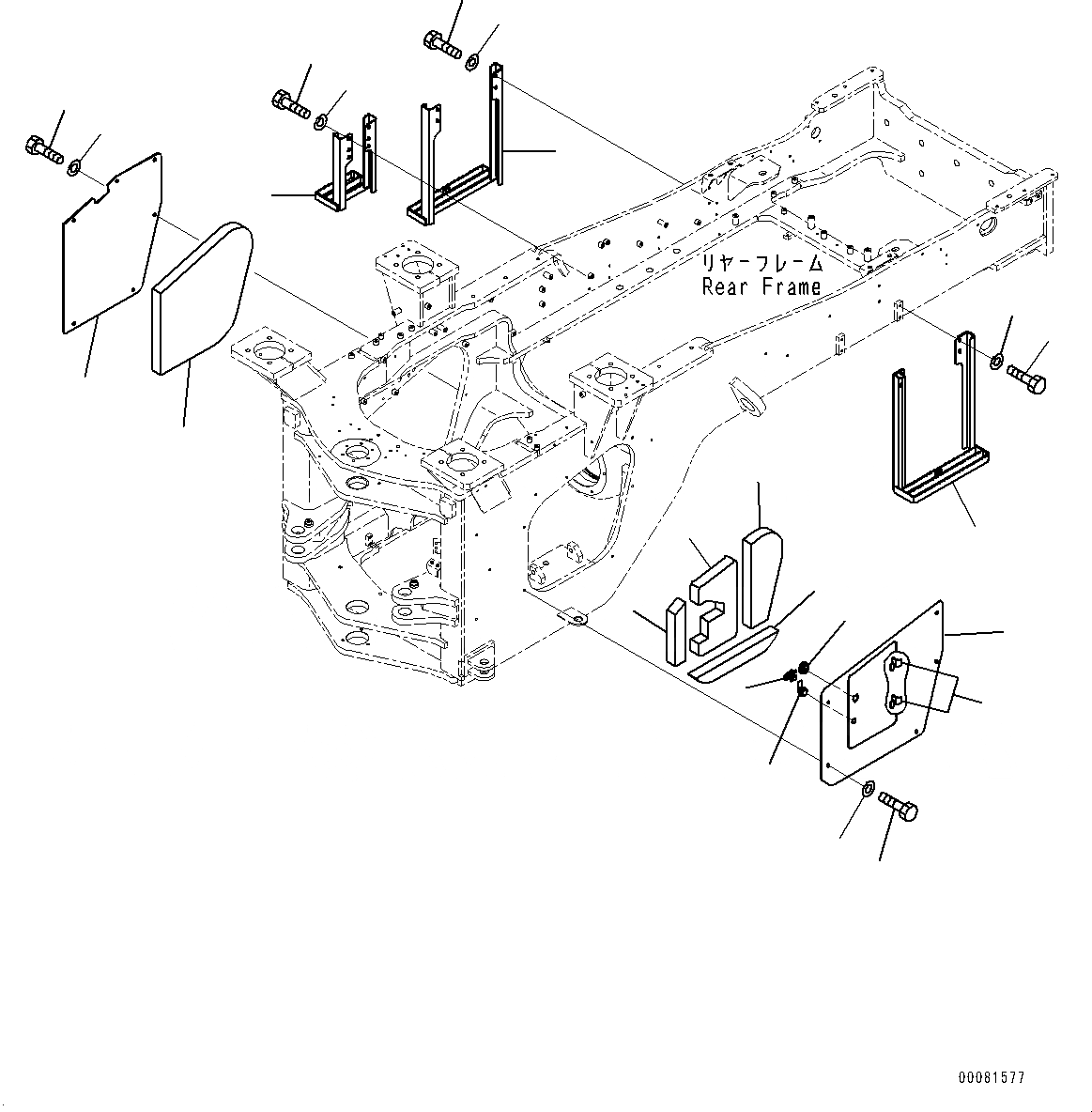 リヤーフレーム
Rear Frame

00081577