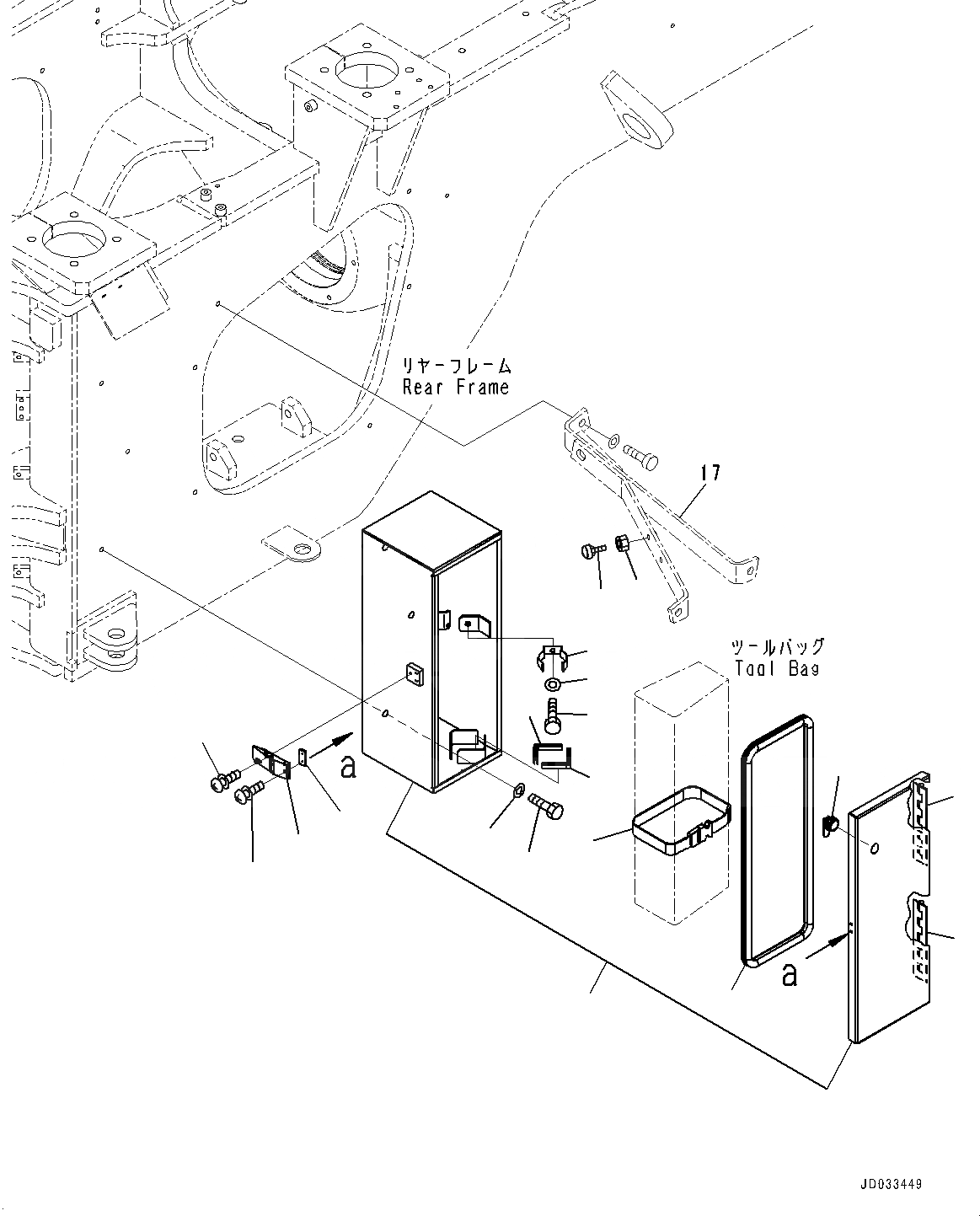 リヤーフレーム
Rear Frame

17

ツールバッグ
Tool Bag

a

a

JD033449