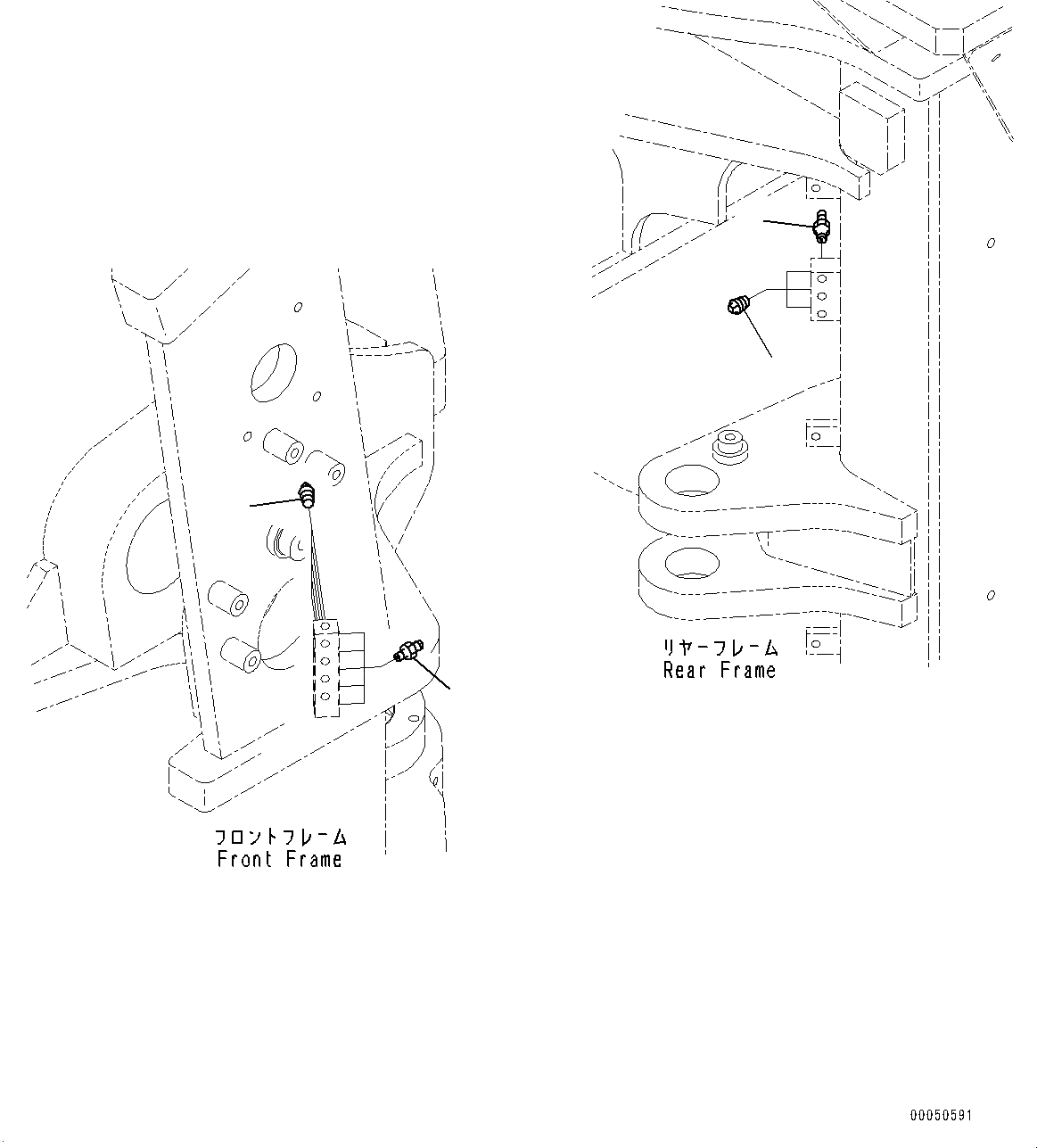 リヤーフレーム
Rear Frame

フロントフレーム
Front Frame

00050591