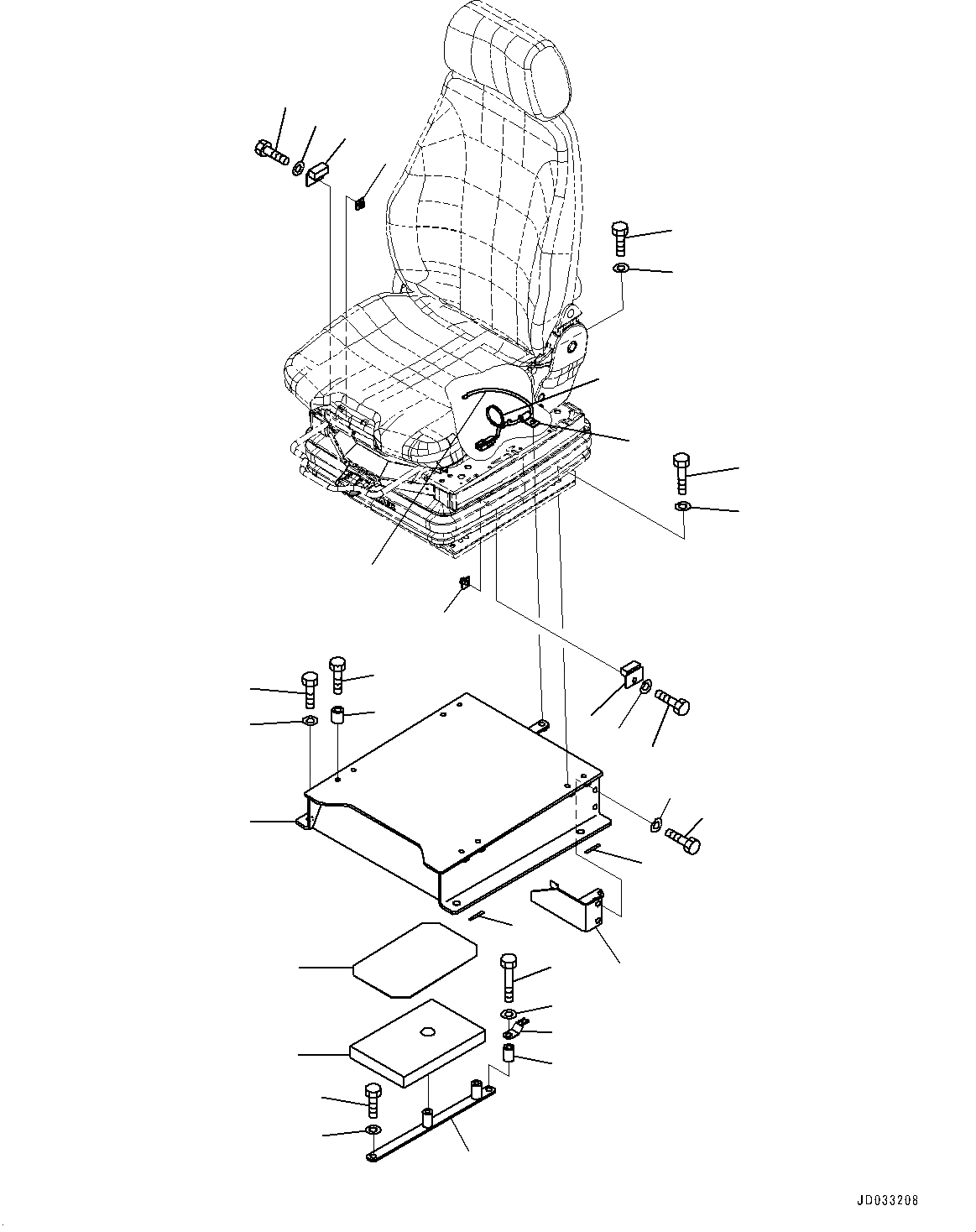 JD033208