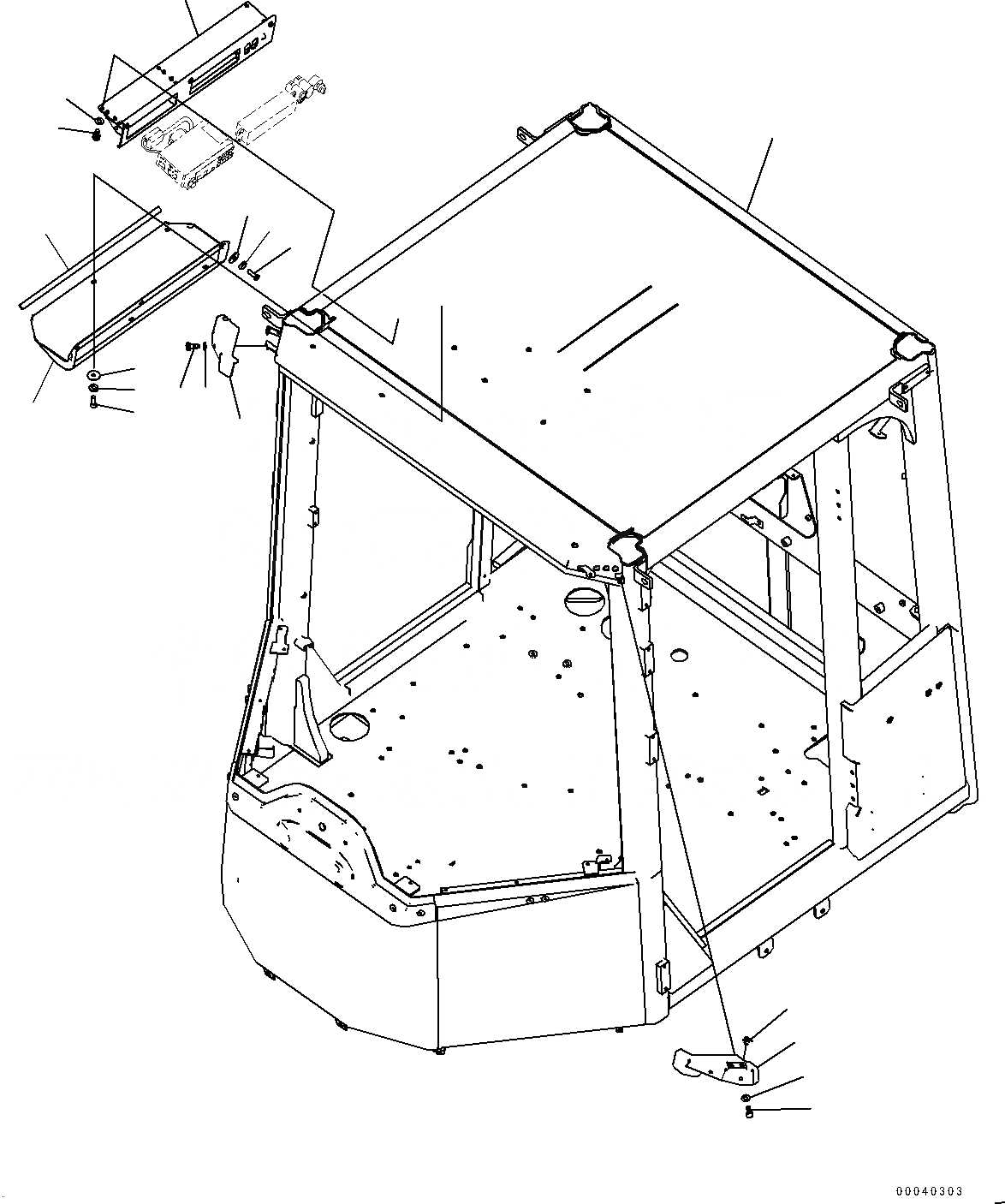 00040303