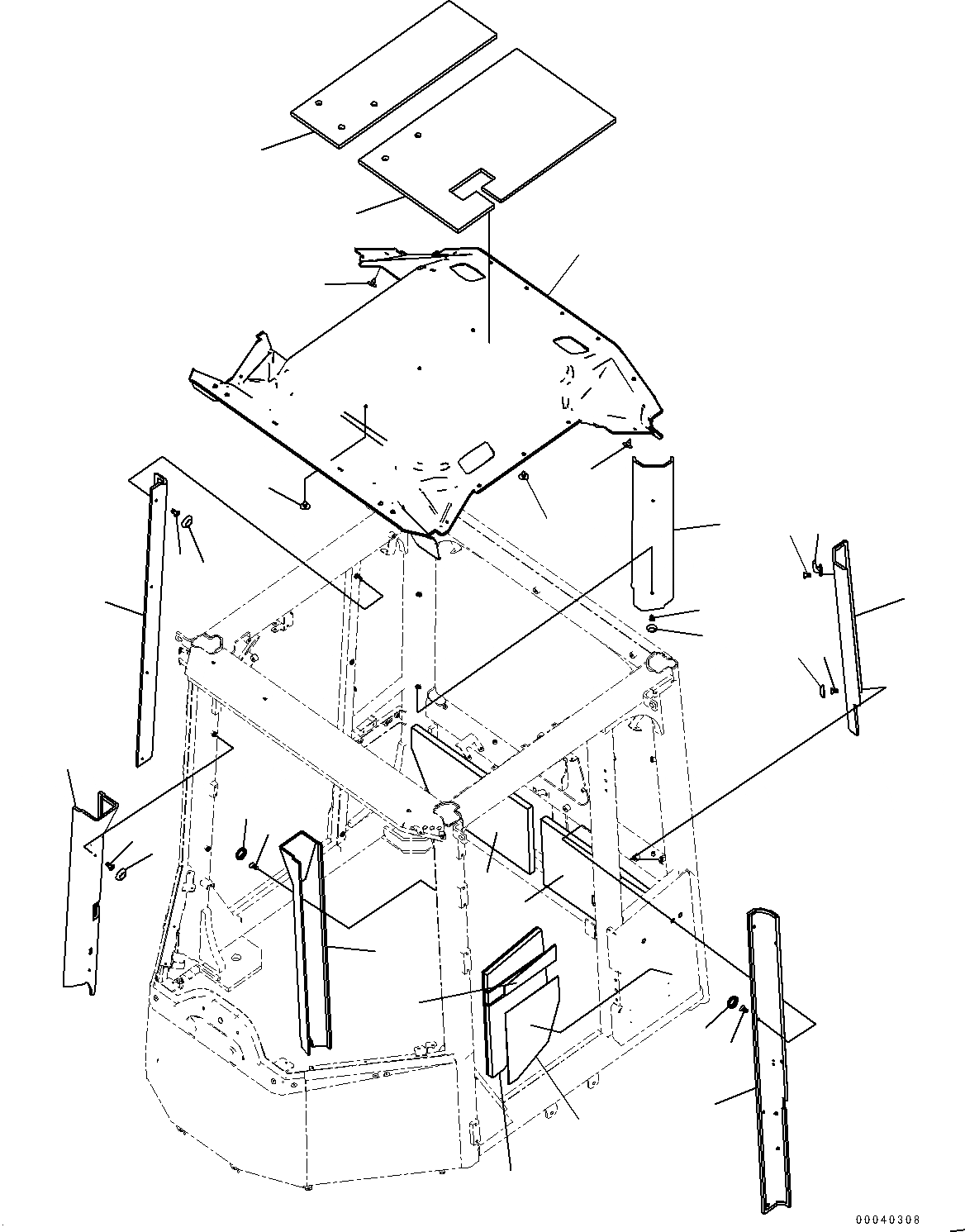 00040308