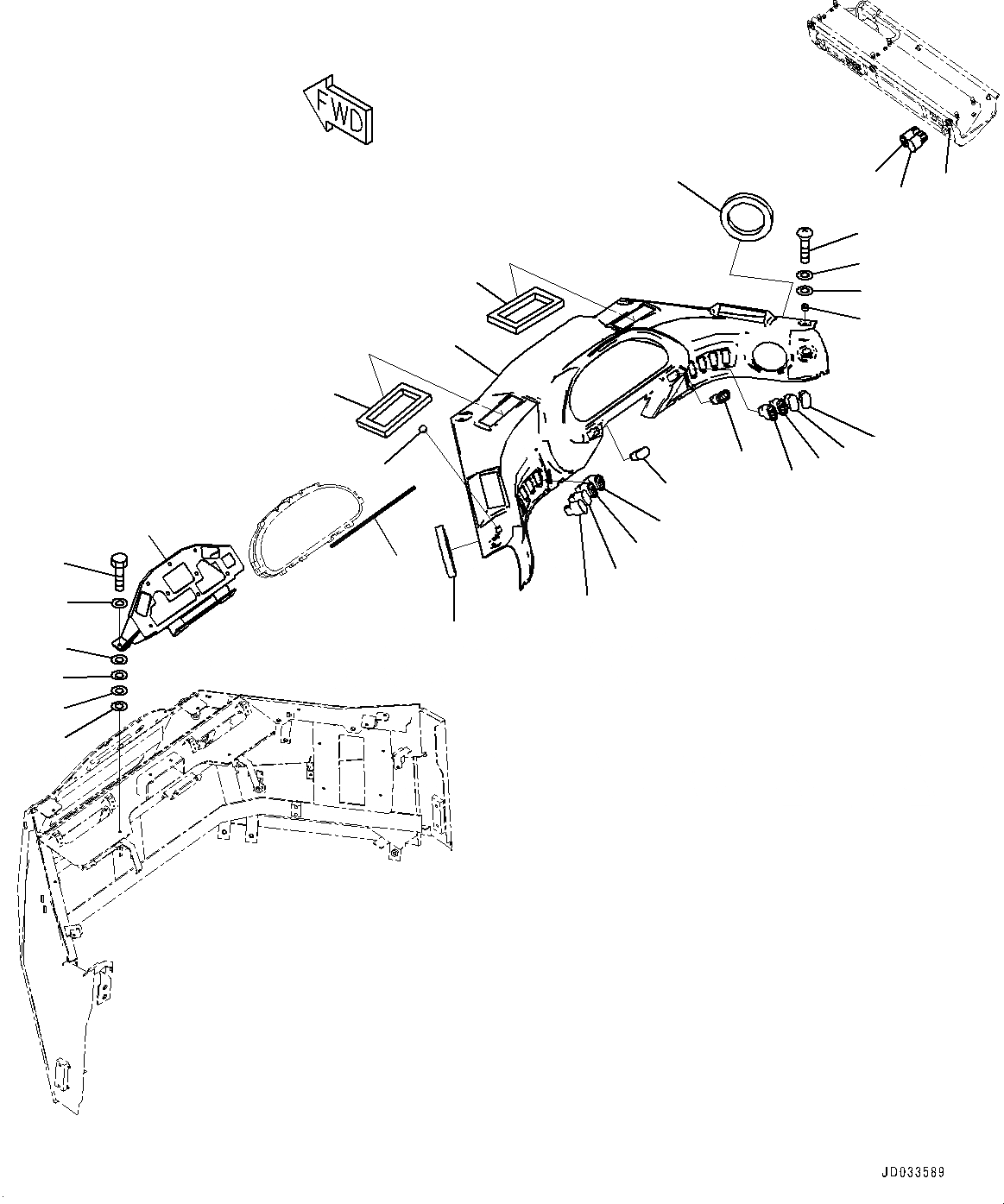 FWD

JD033589