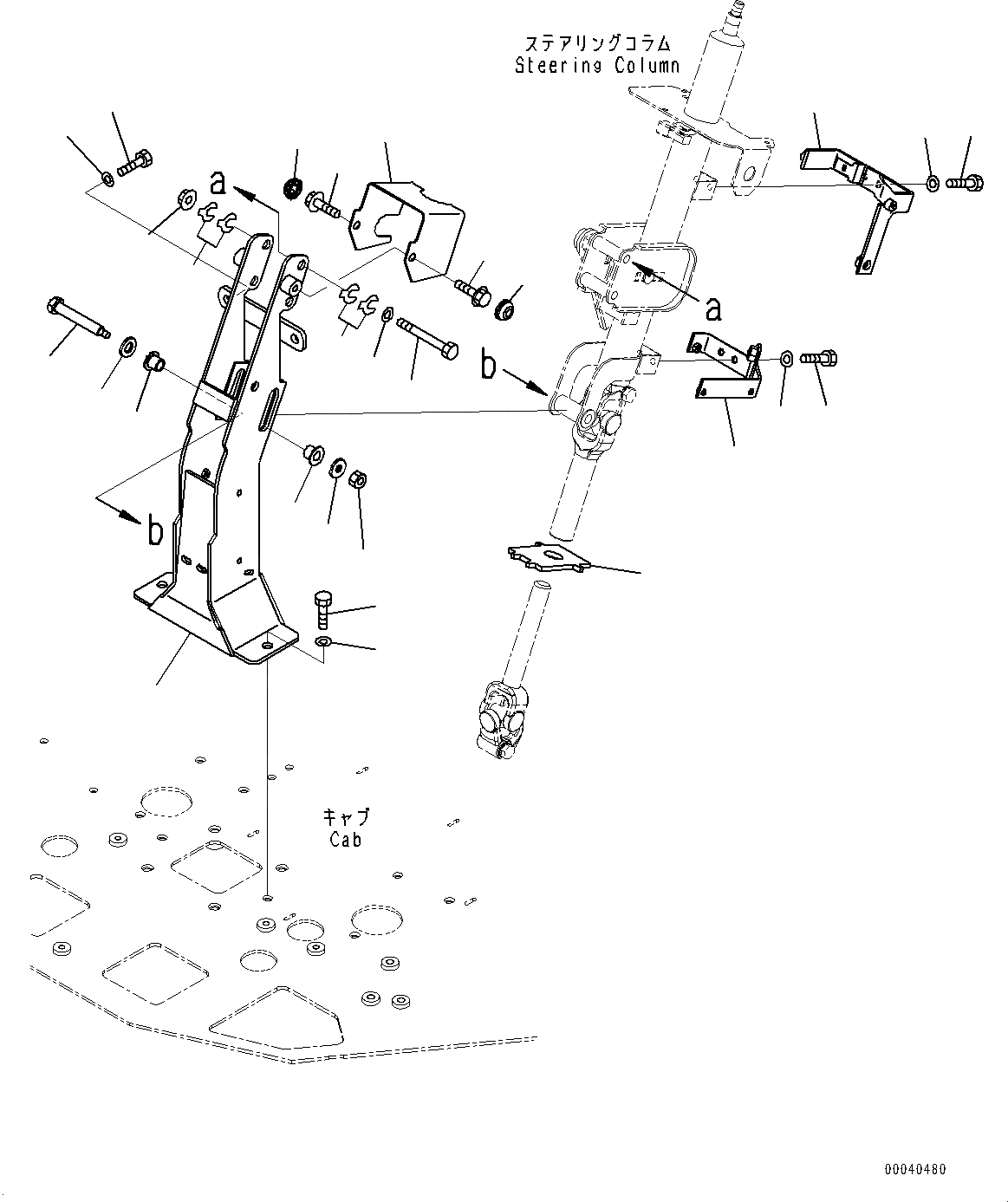 ステアリングコラム
Steering Column

a

a

b

b

キャブ
Cab

00040480