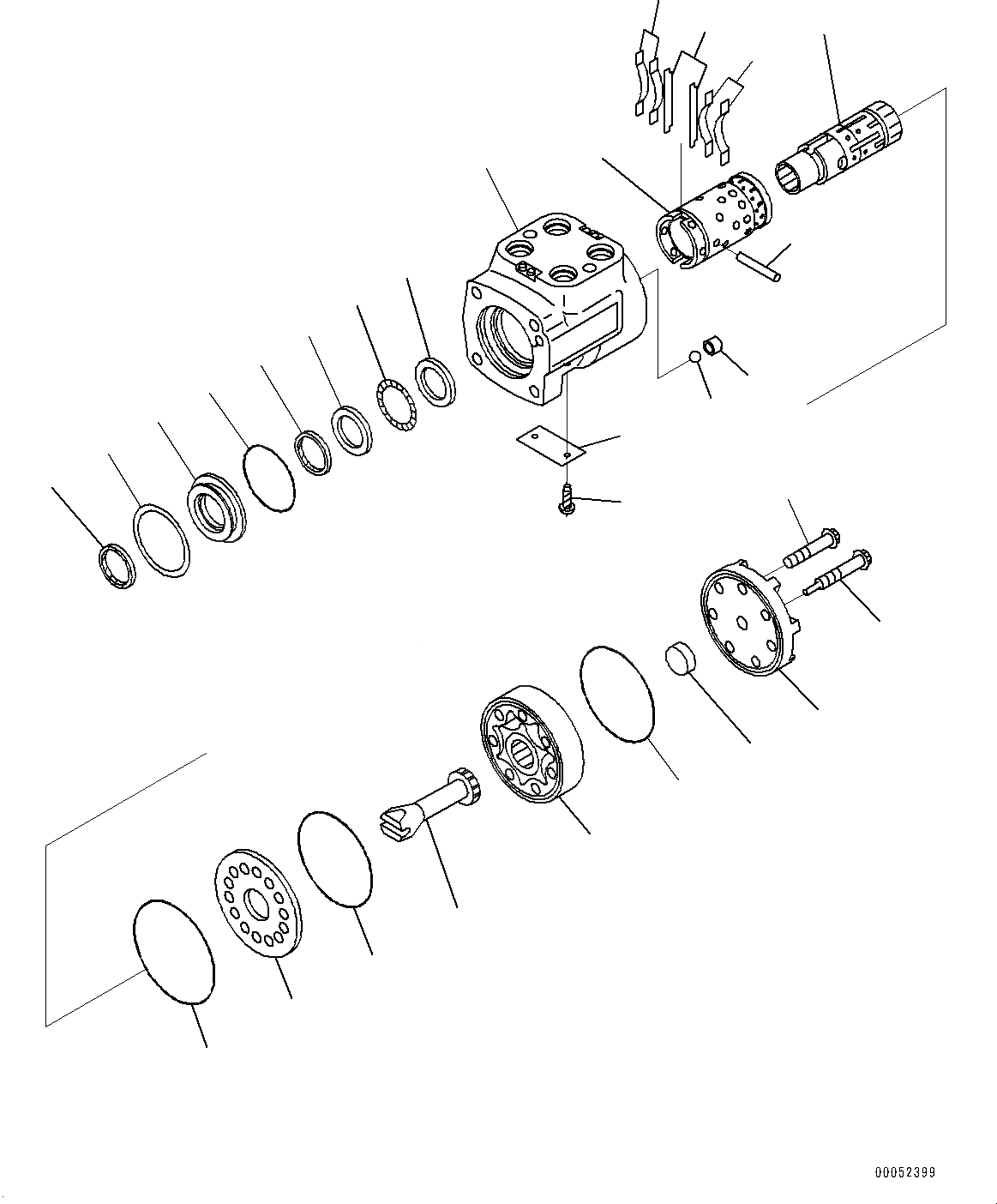 00052399