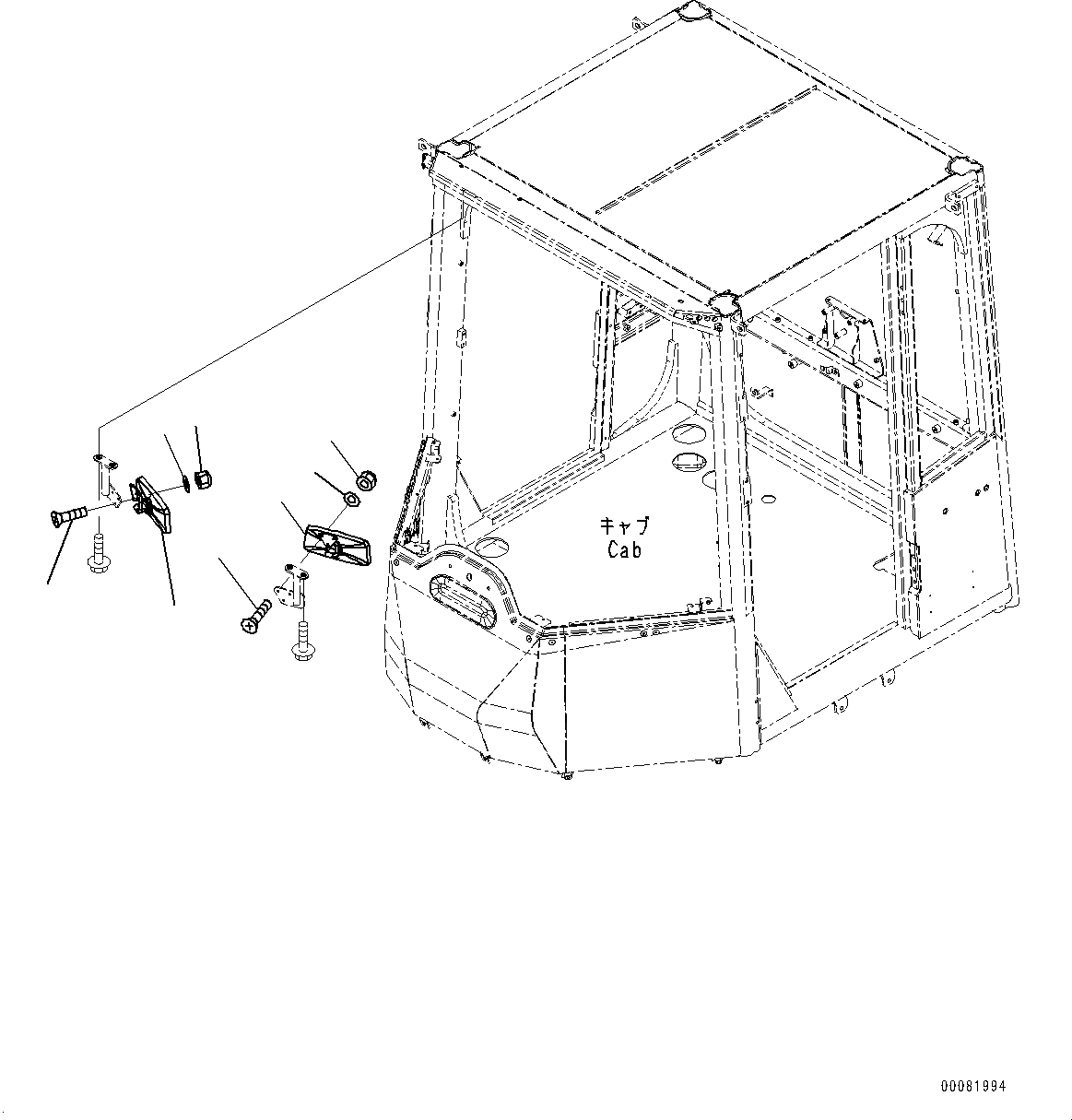 キャブ
Cab

00081994