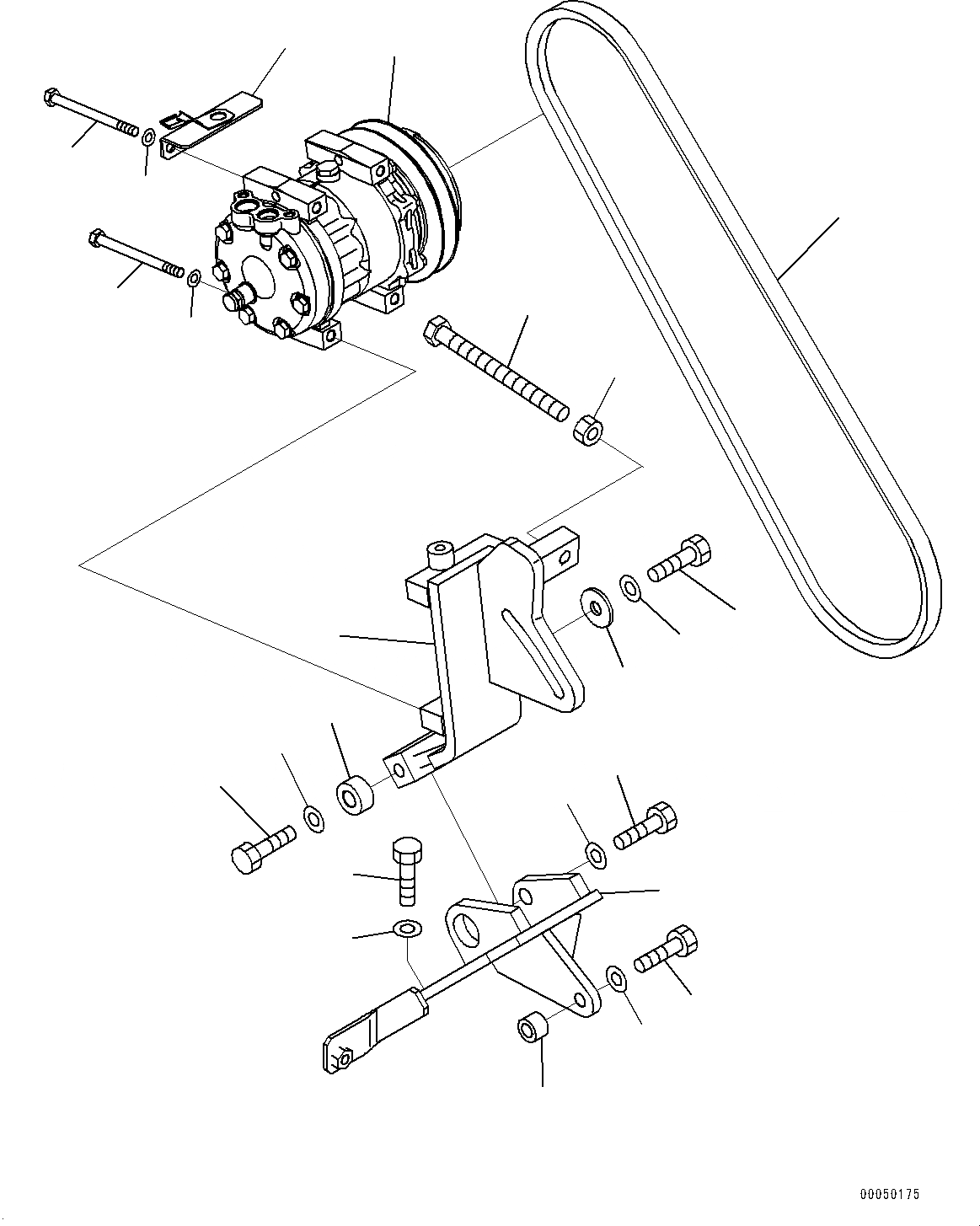 00050175