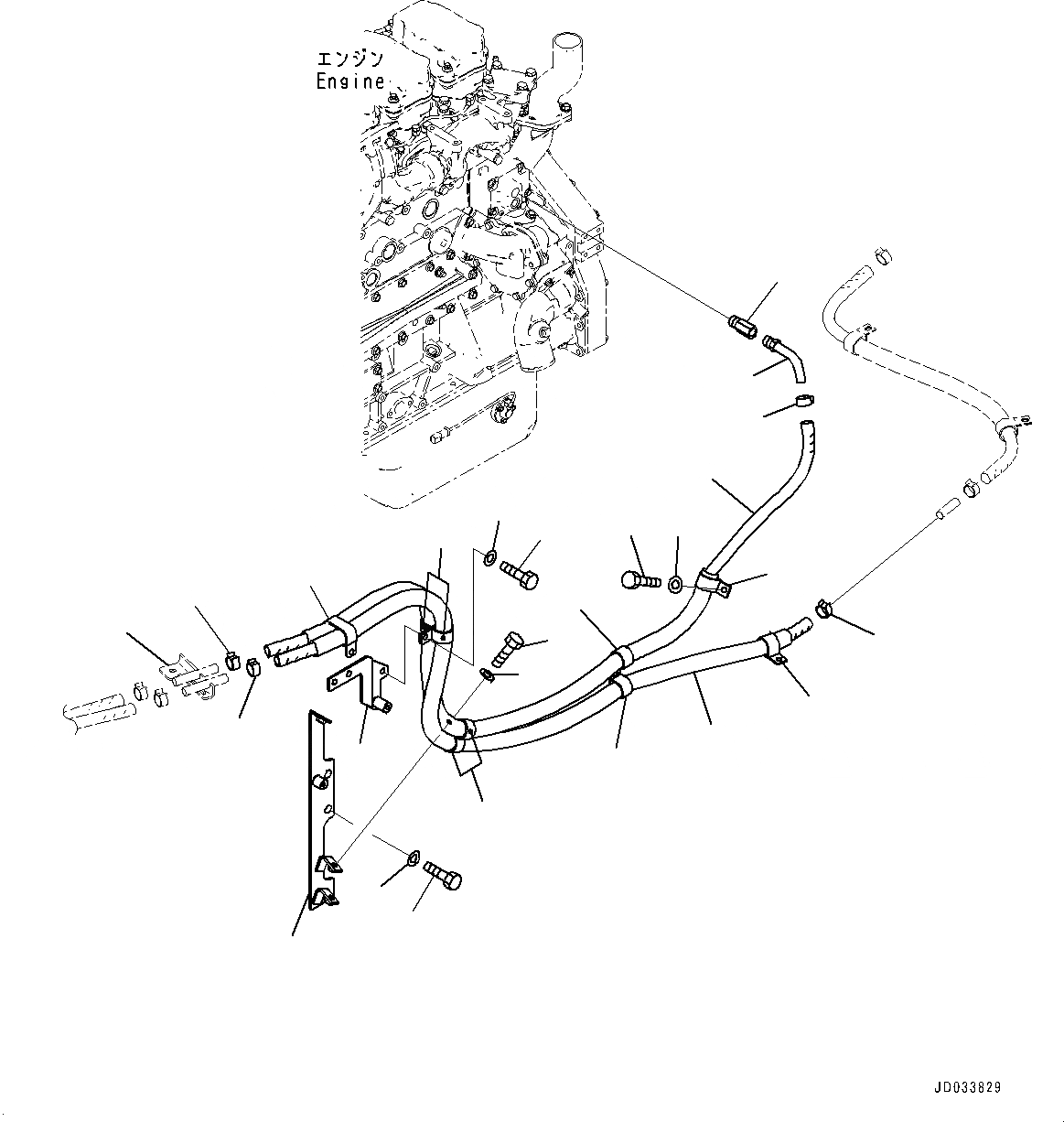 エンジン
Engine

JD033829