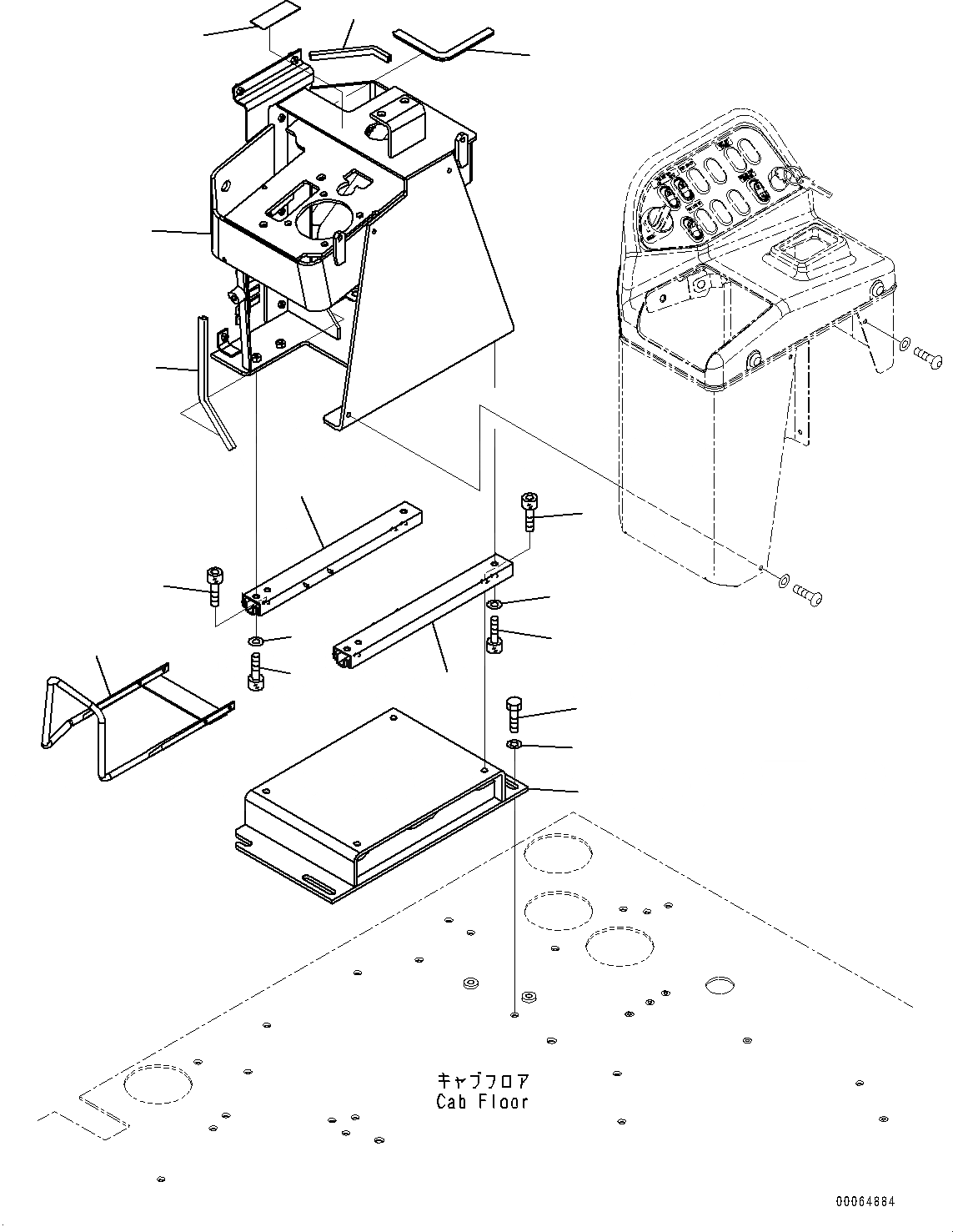 キャブフロア
Cab Floor

00064884