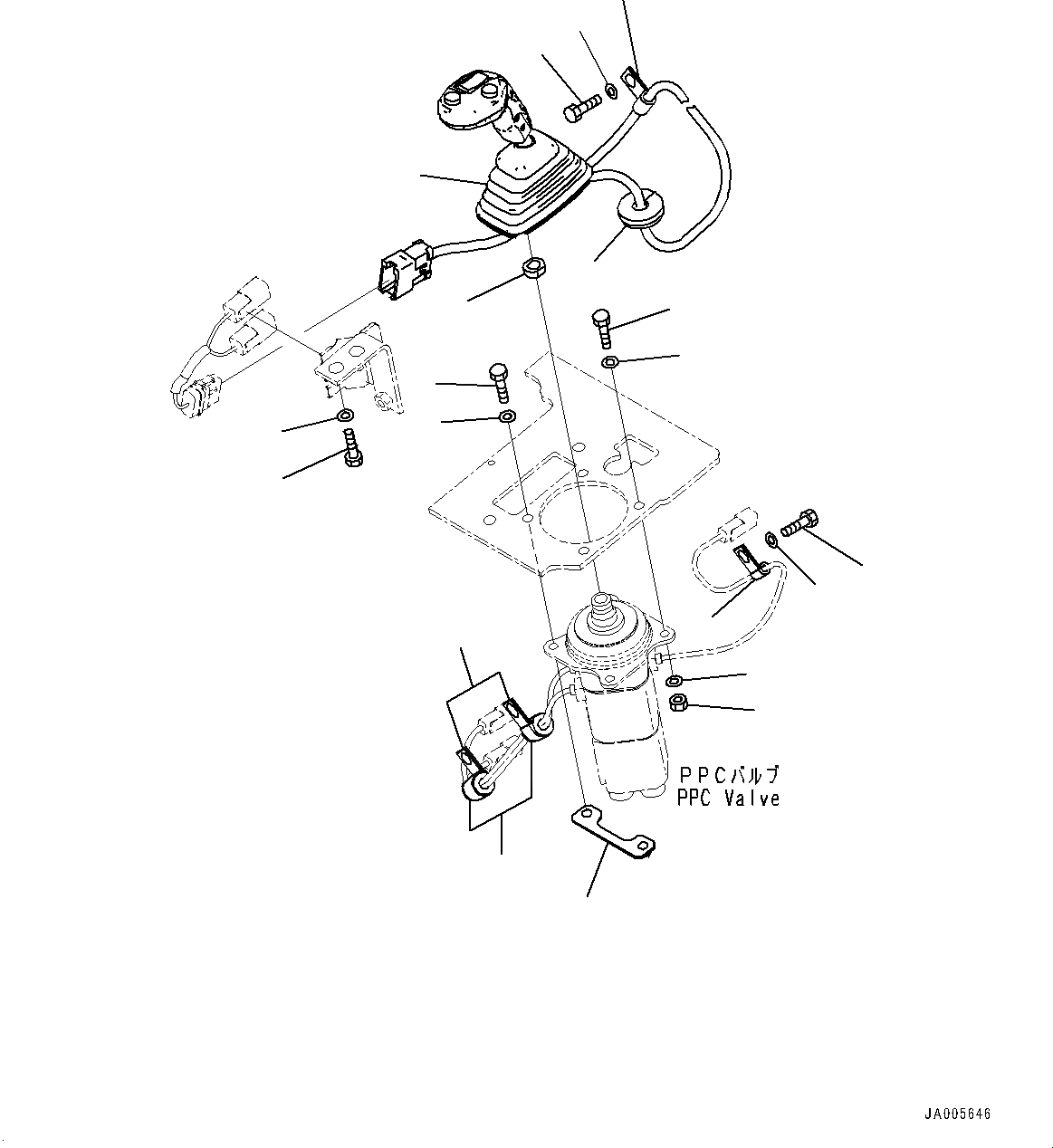 PPCバルブ
PPC Valve

JA005646