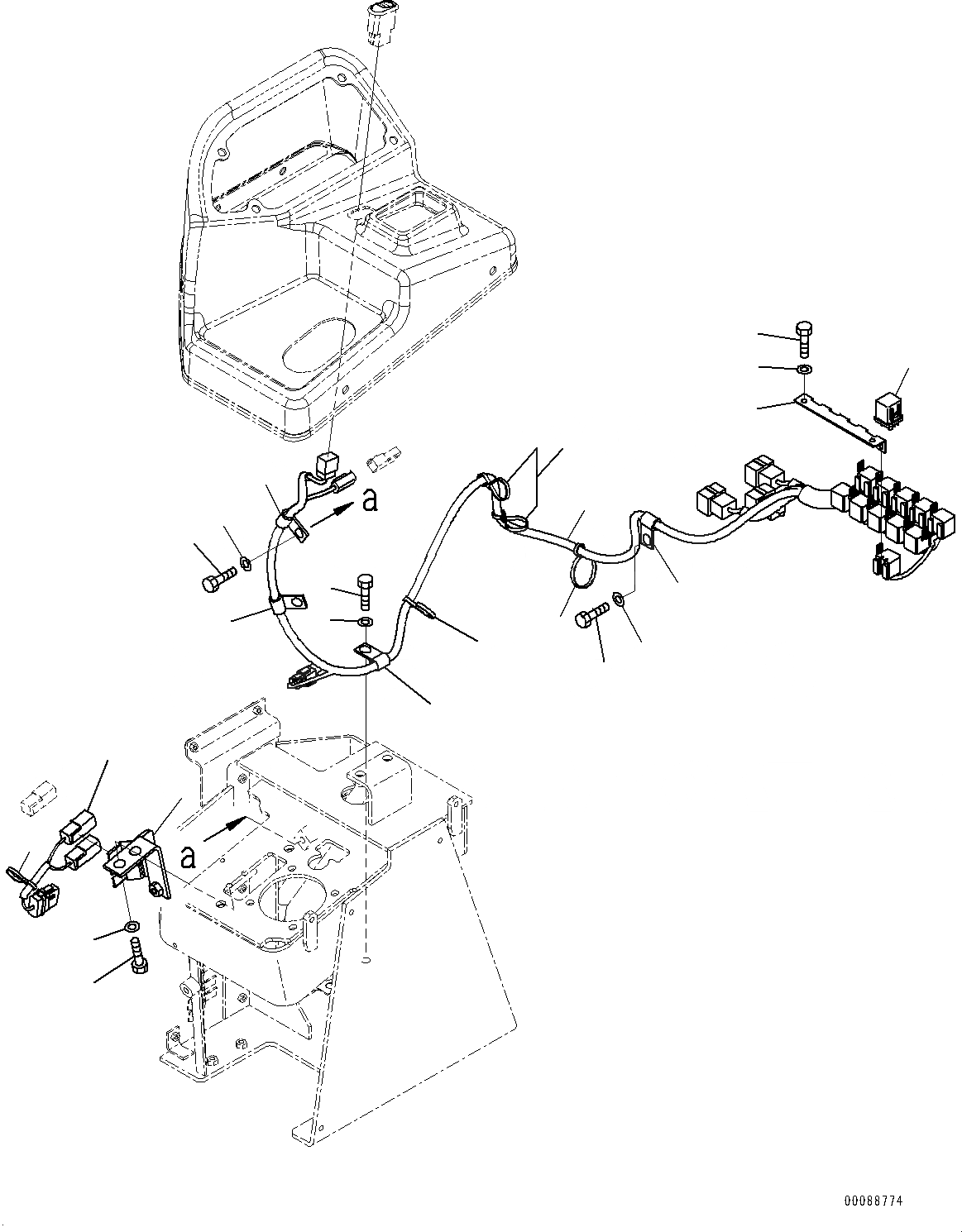 a

a

00088774