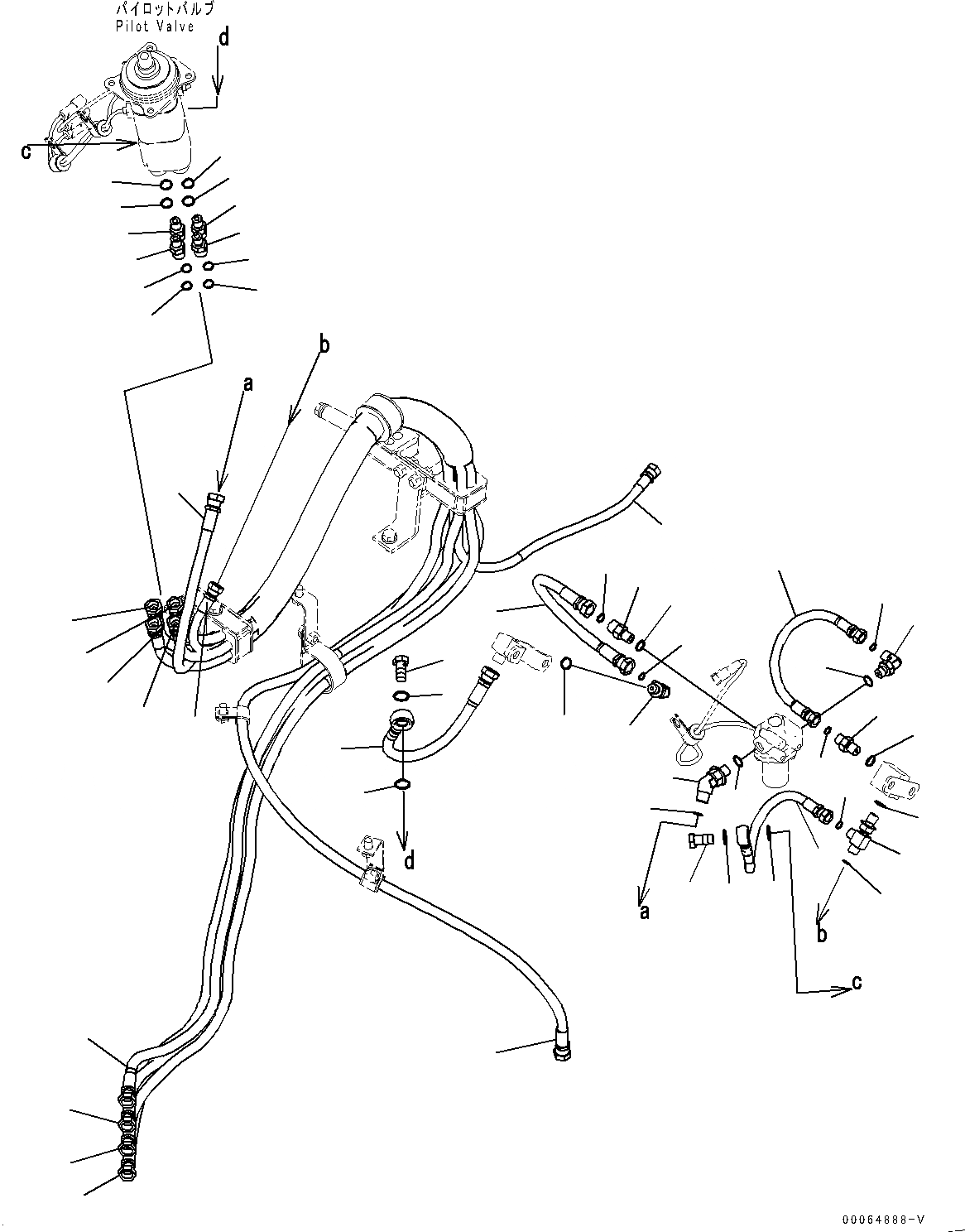 パイロットバルブ
Pilot Valve

d

c

b

a

d

a

b

c

00064888-V