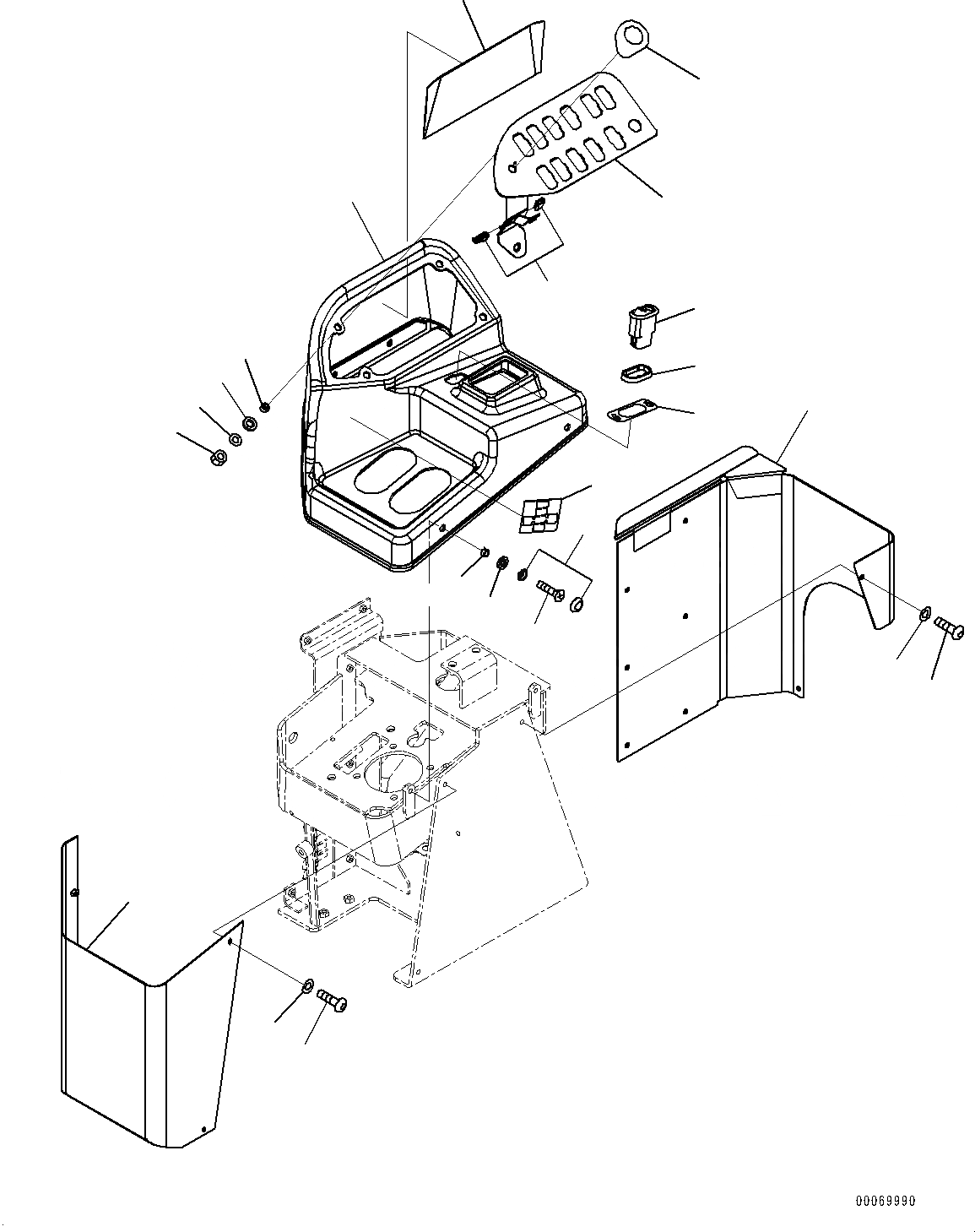 00069990