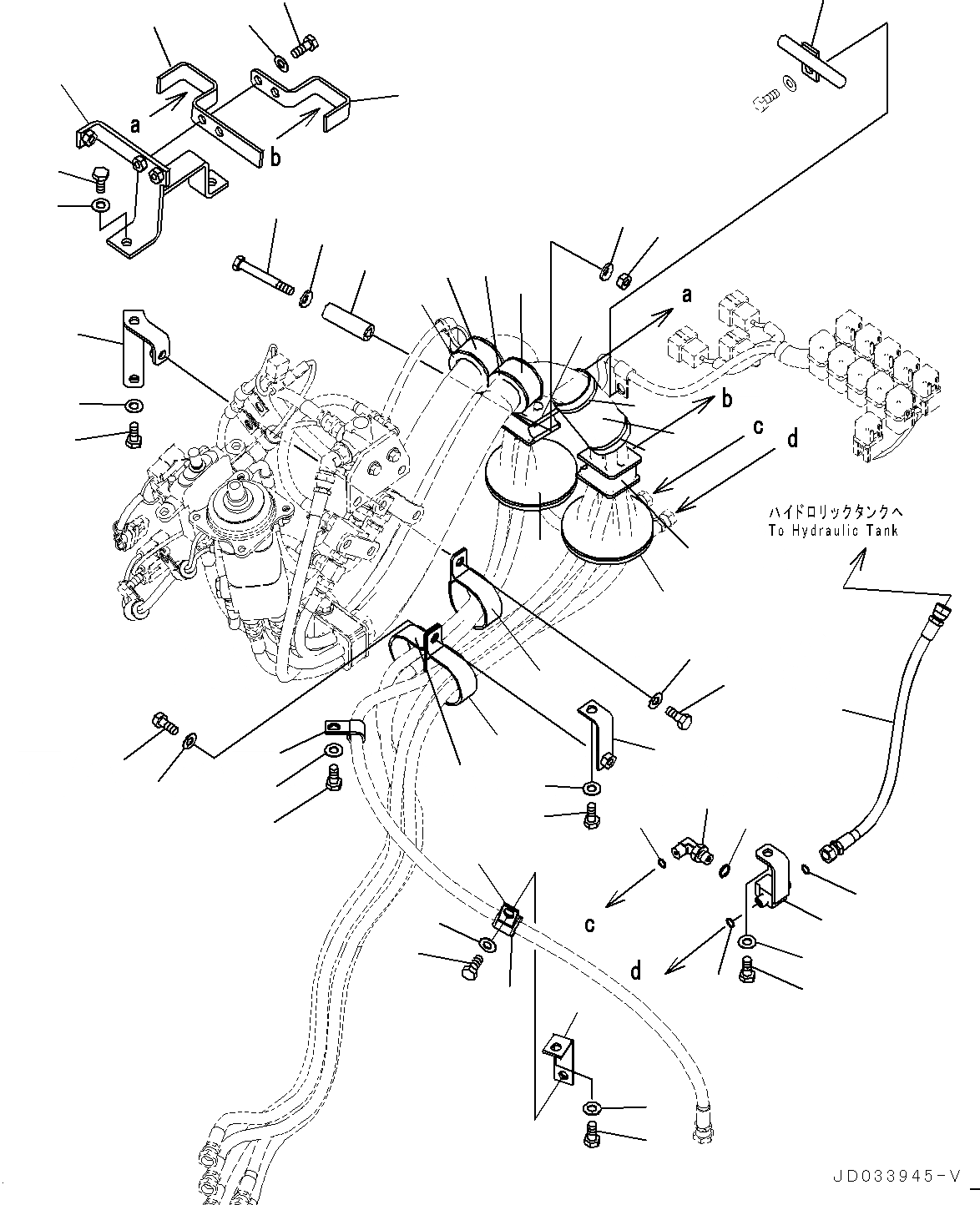 a

b

a

b

c

d

ハイドロリックタンクへ
To Hydraulic Tank

c

d

JD033945-V