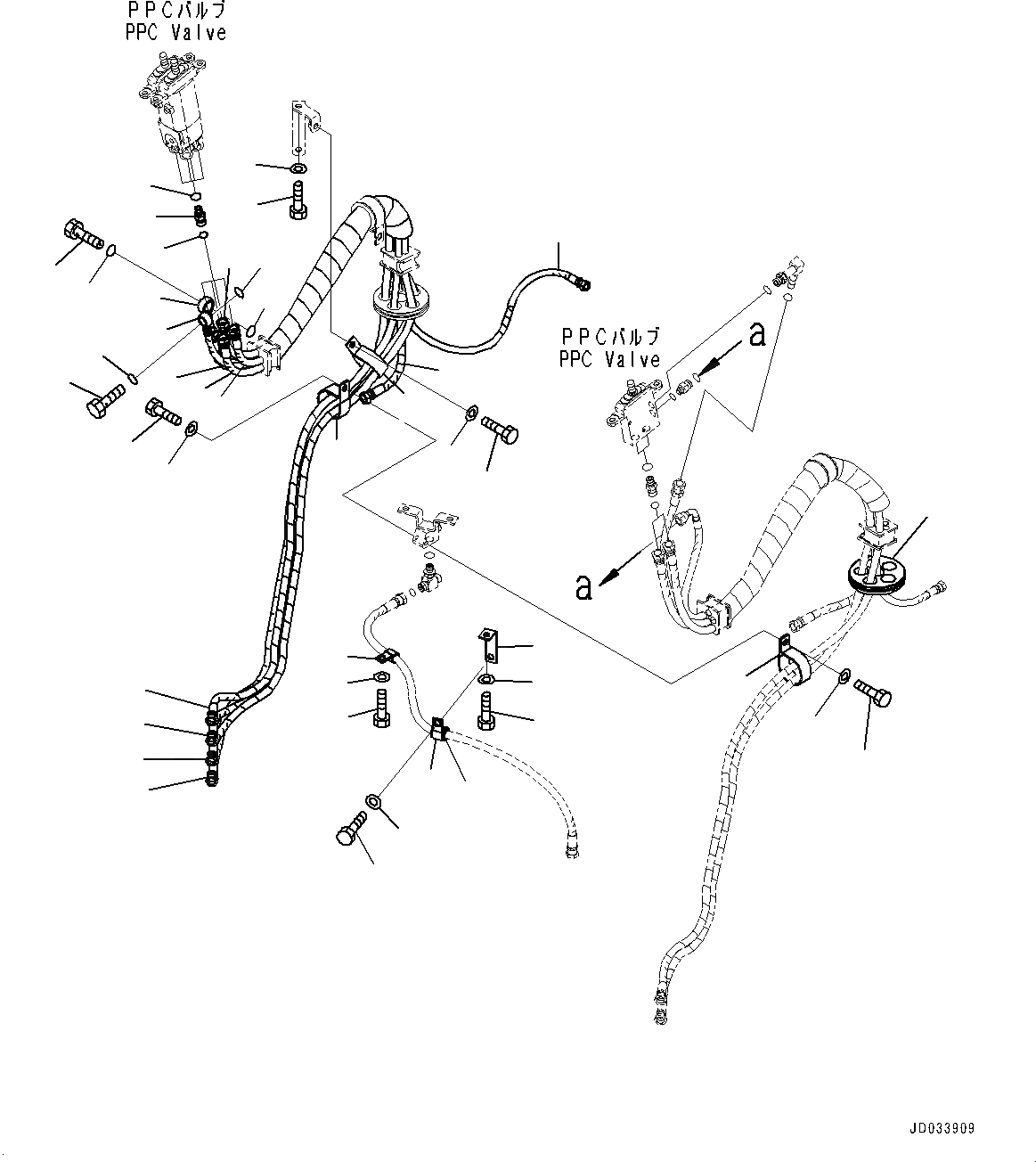 PPCバルブ
PPC Valve

PPCバルブ
PPC Valve

a

a

JD033909