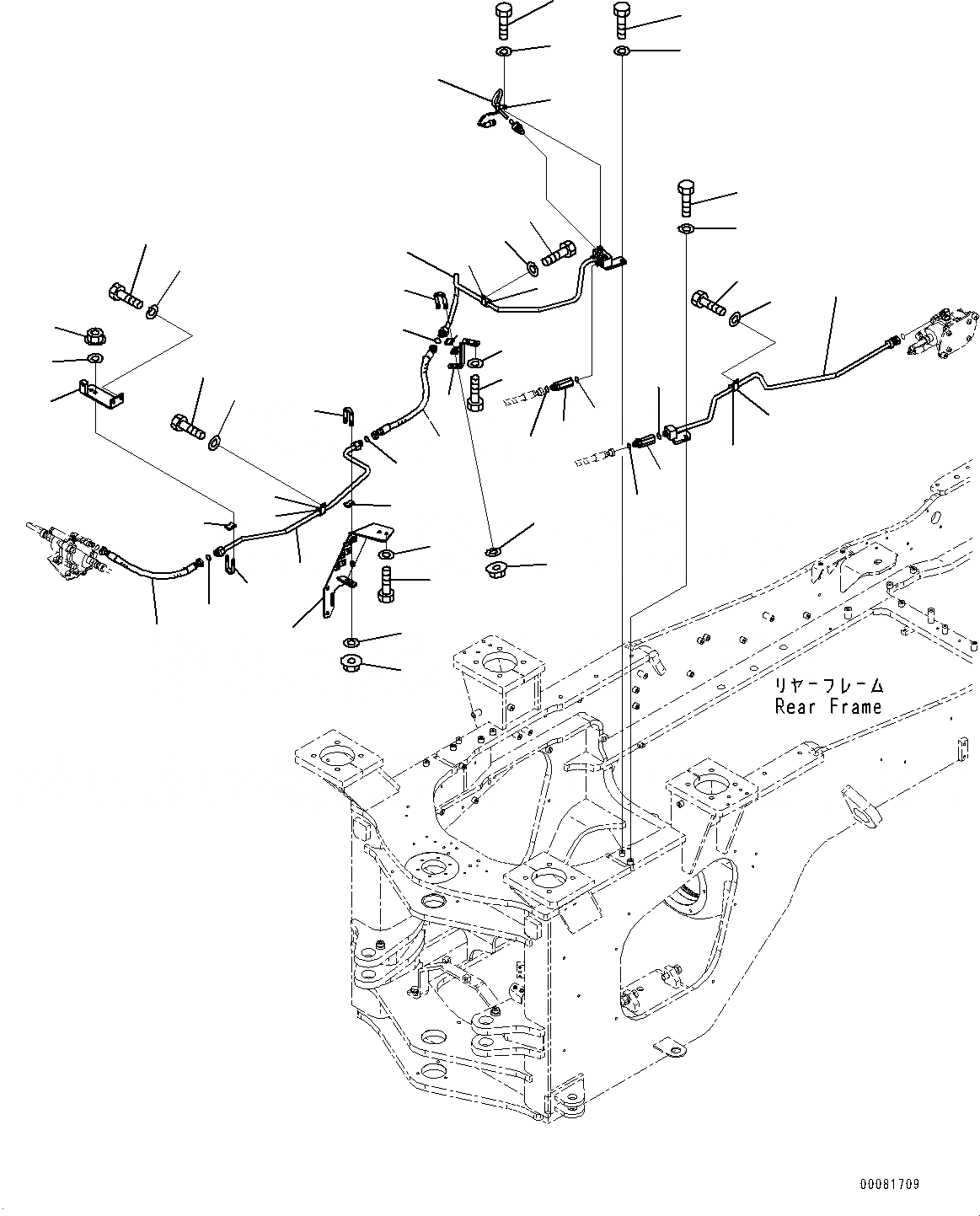 リヤーフレーム
Rear Frame

00081709