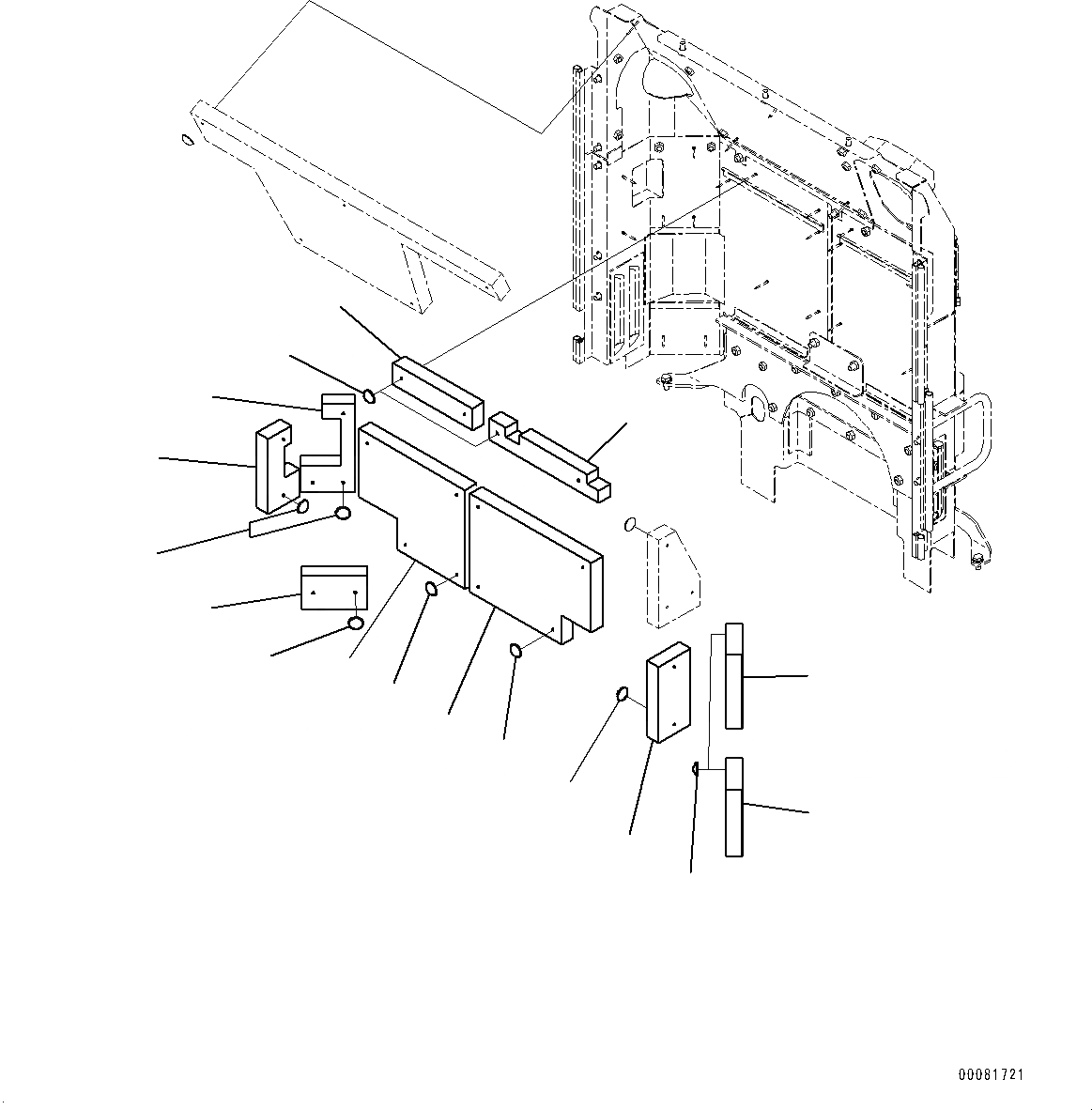 00081721