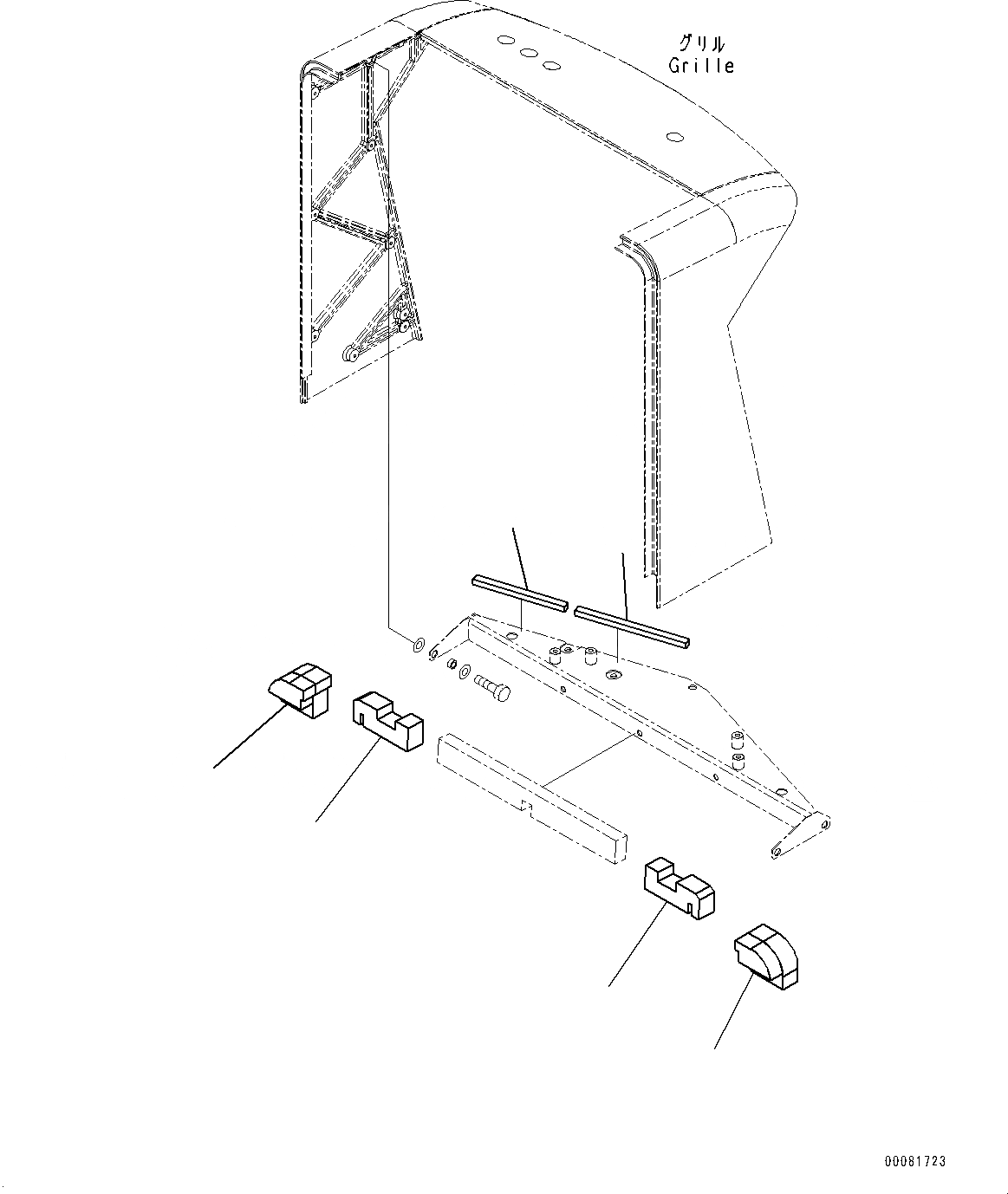 グリル
Grille

00081723