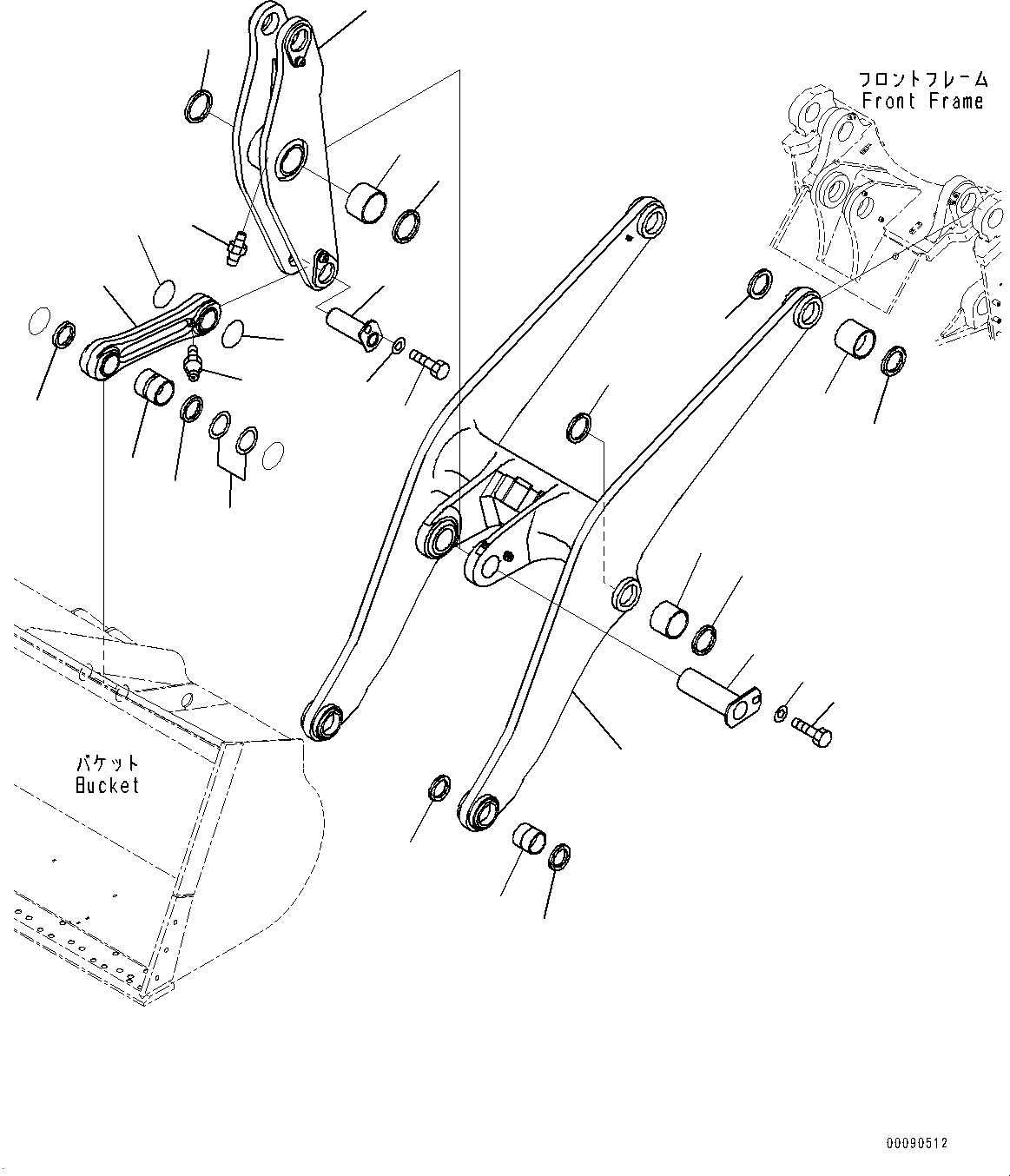 フロントフレーム
Front Frame

バケット
Bucket

00090512