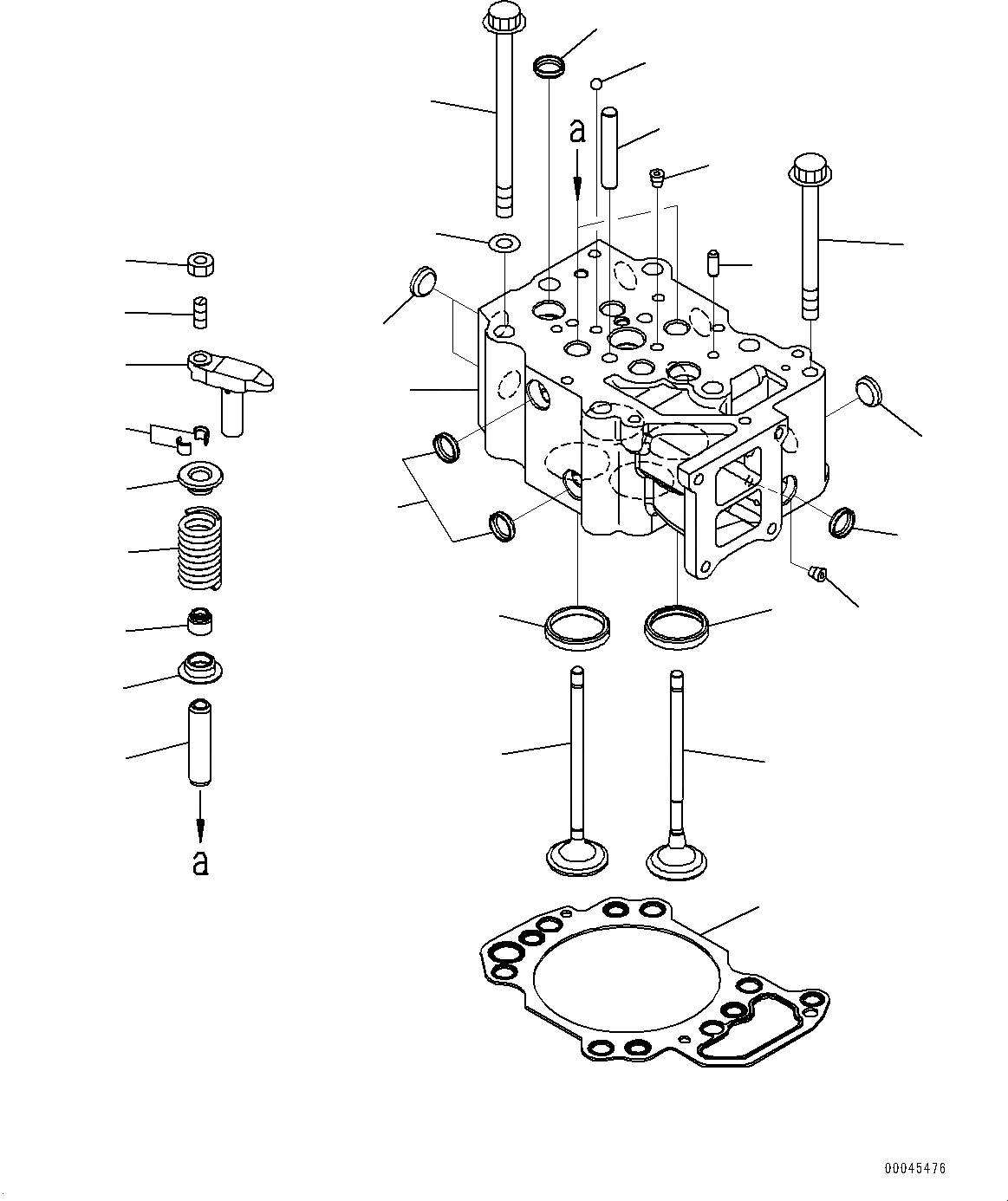 a

a

00045476