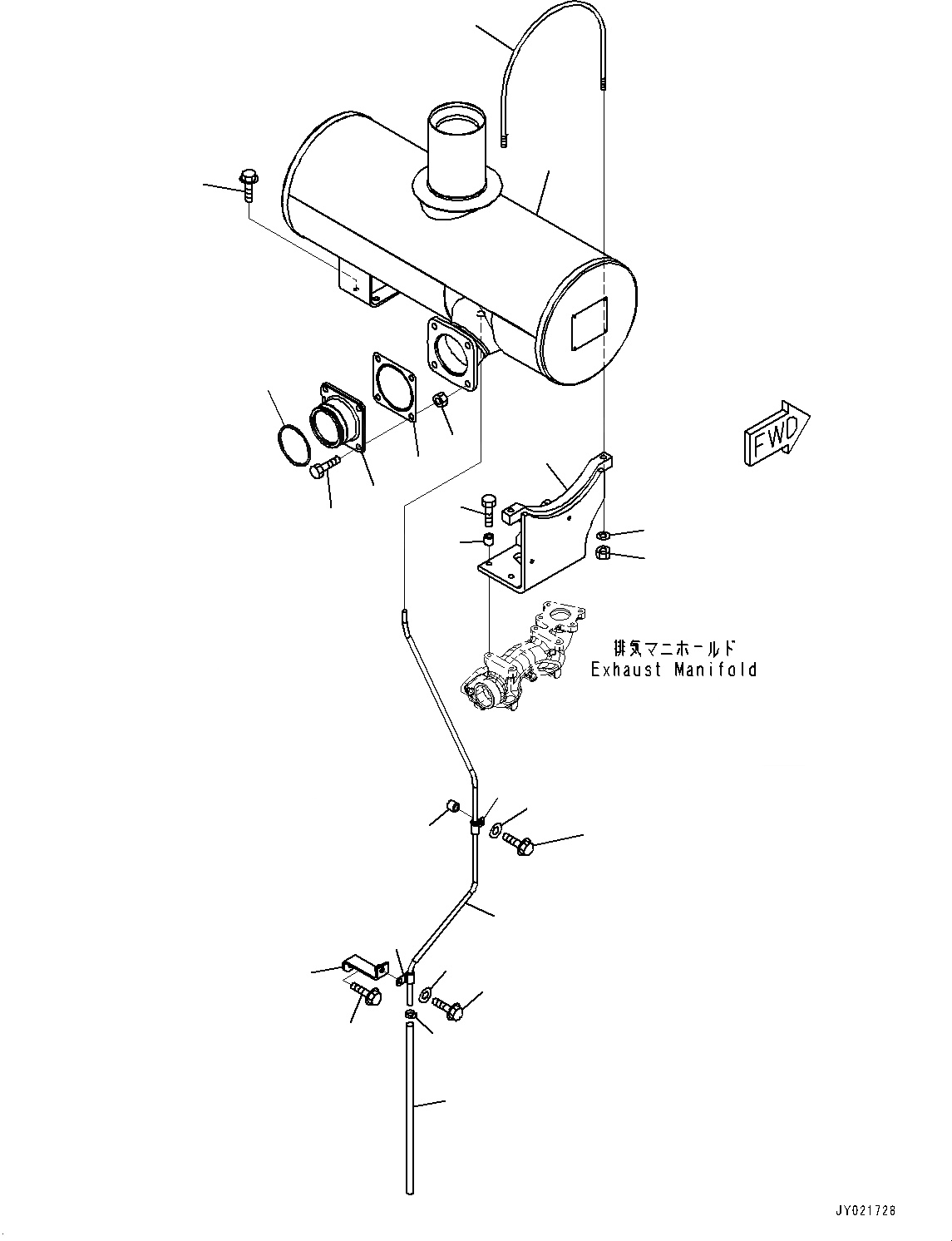 FWD

排気マニホールド
Exhaust Manifold

JY021728