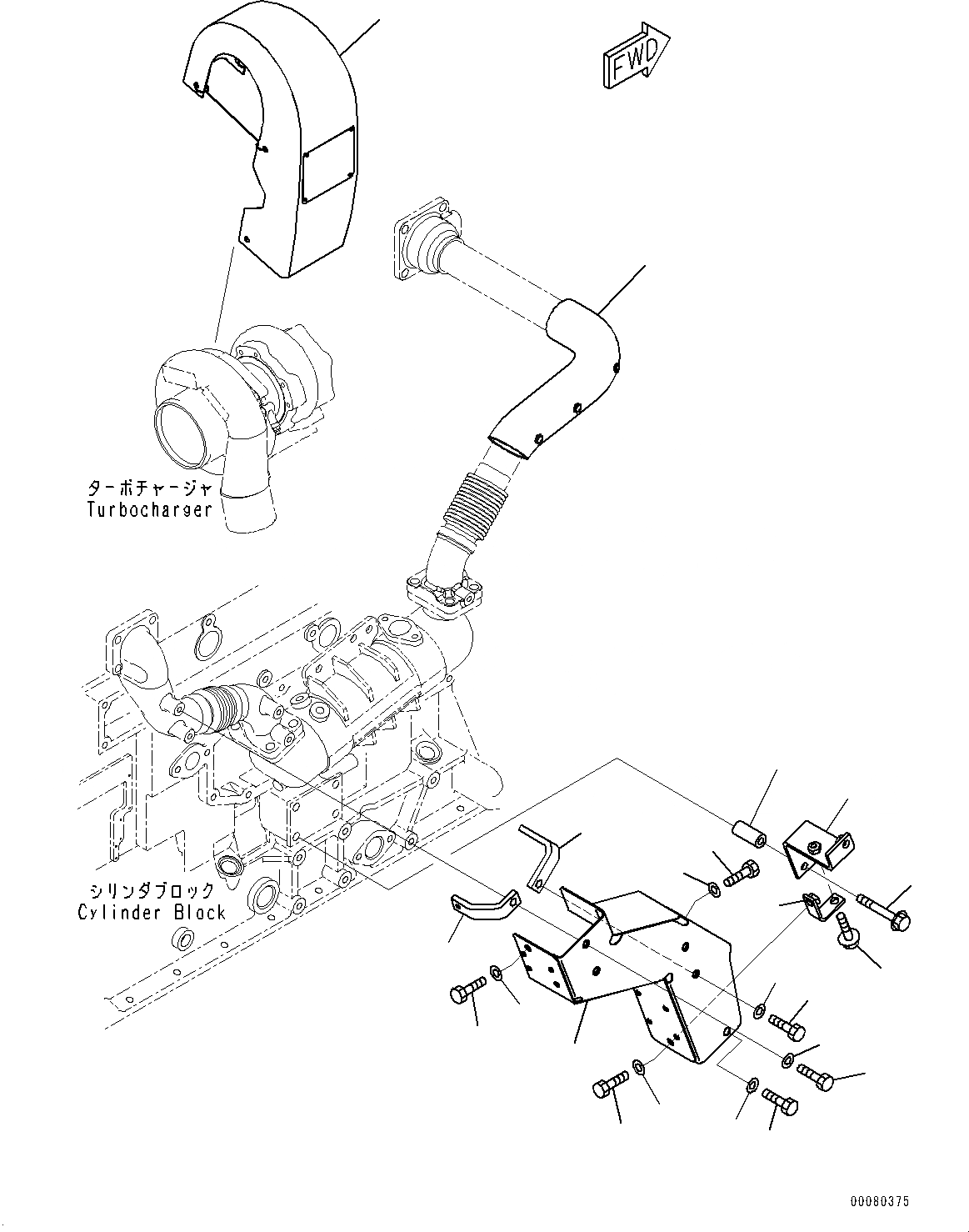 FWD

ターボチャージャ
Turbocharger

シリンダブロック
Cylinder Block

00080375