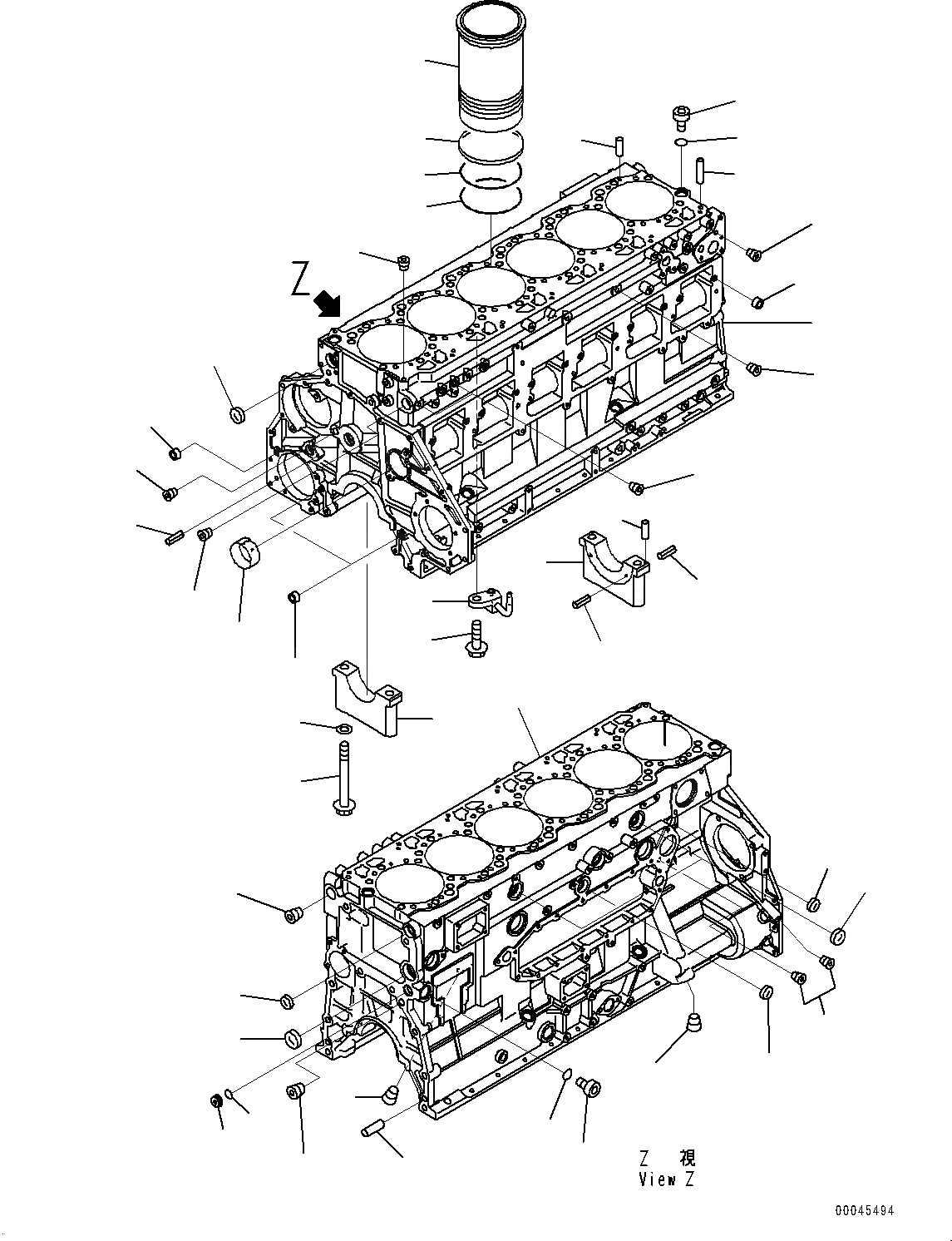 Z

Z 視
View Z

00045494