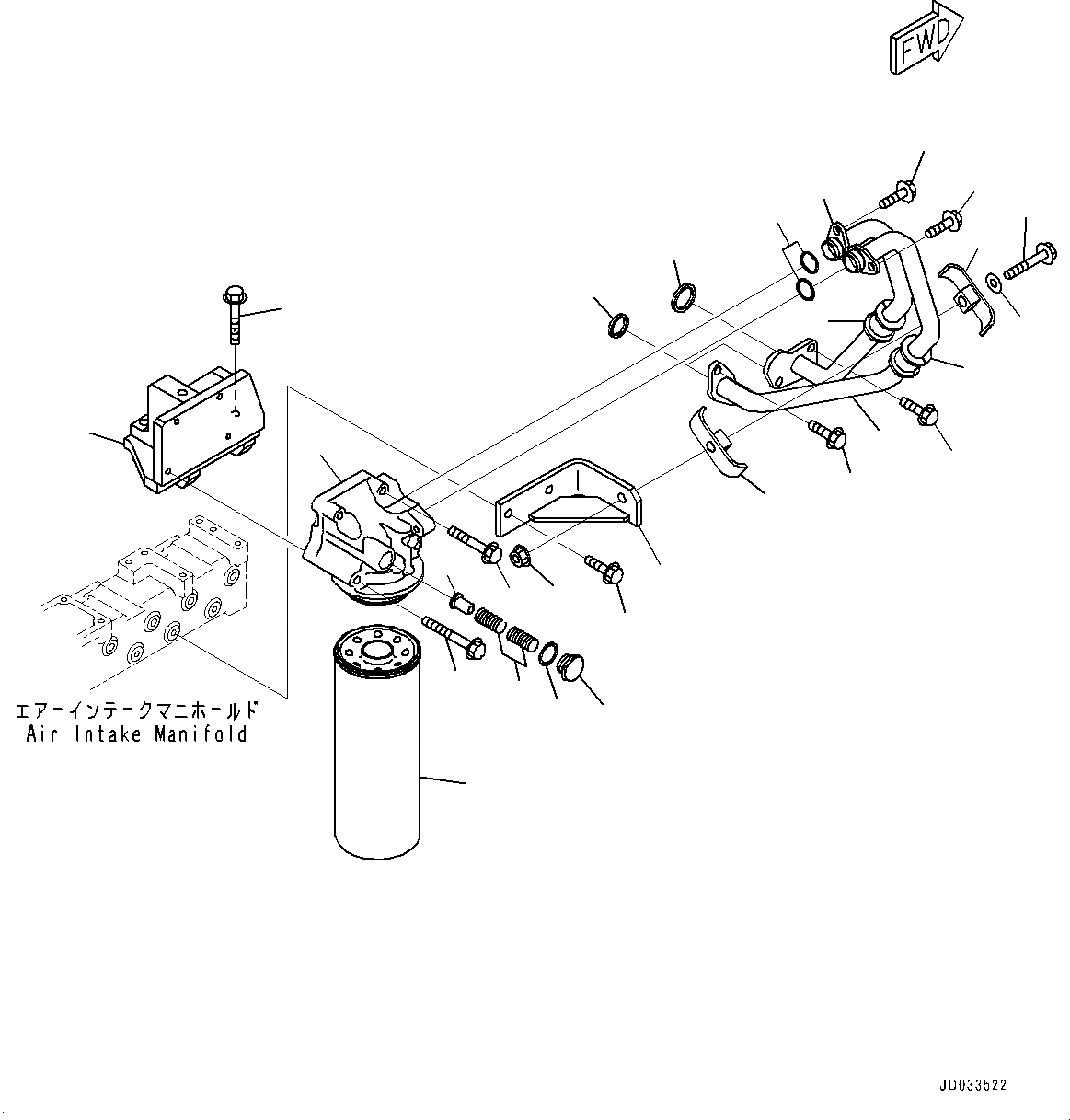 FWD

エアーインテークマニホールド
Air Intake Manifold

JD033522