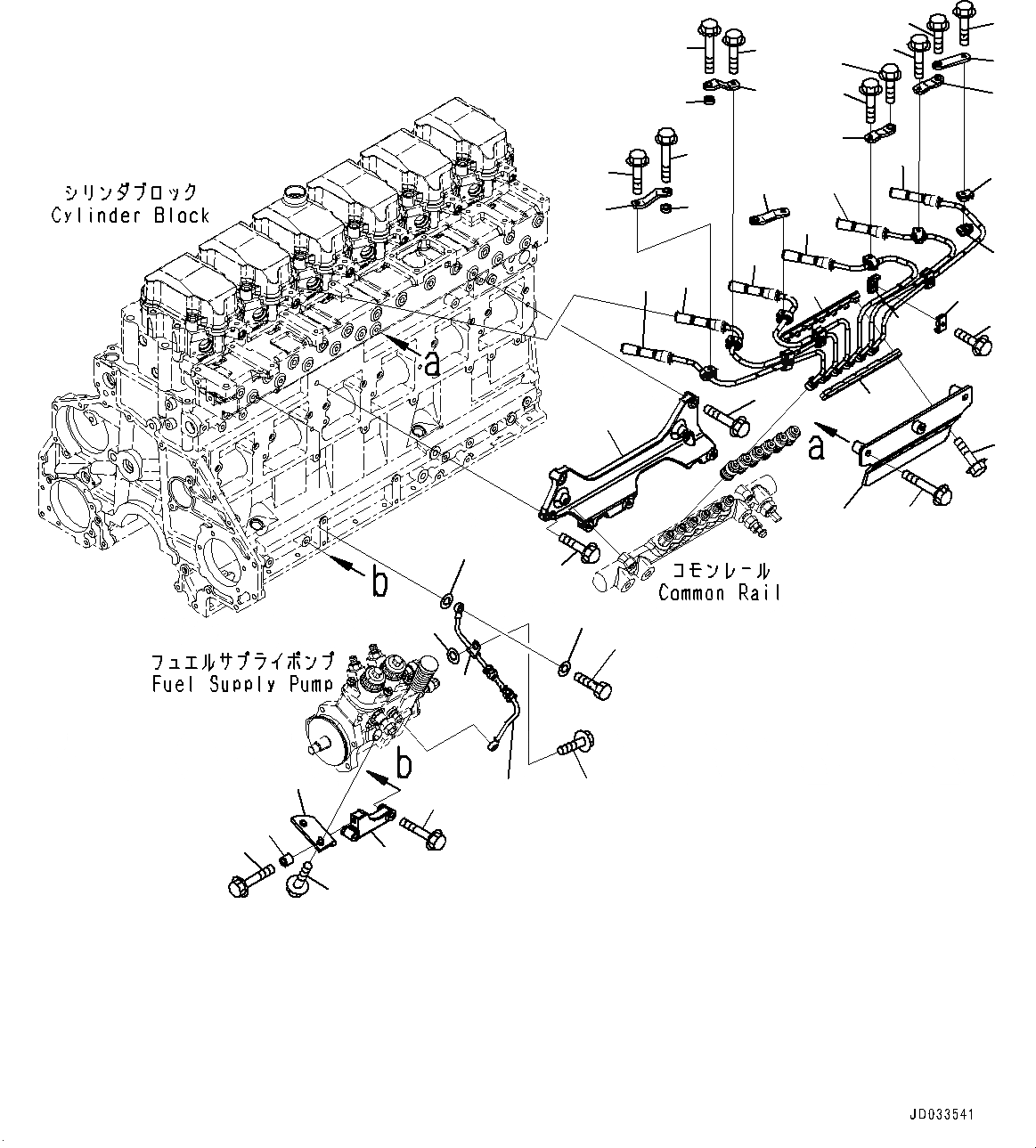 シリンダブロック
Cylinder Block

a

a

コモンレール
Common Rail

b

フュエルサプライポンプ
Fuel Supply Pump

b

JD033541