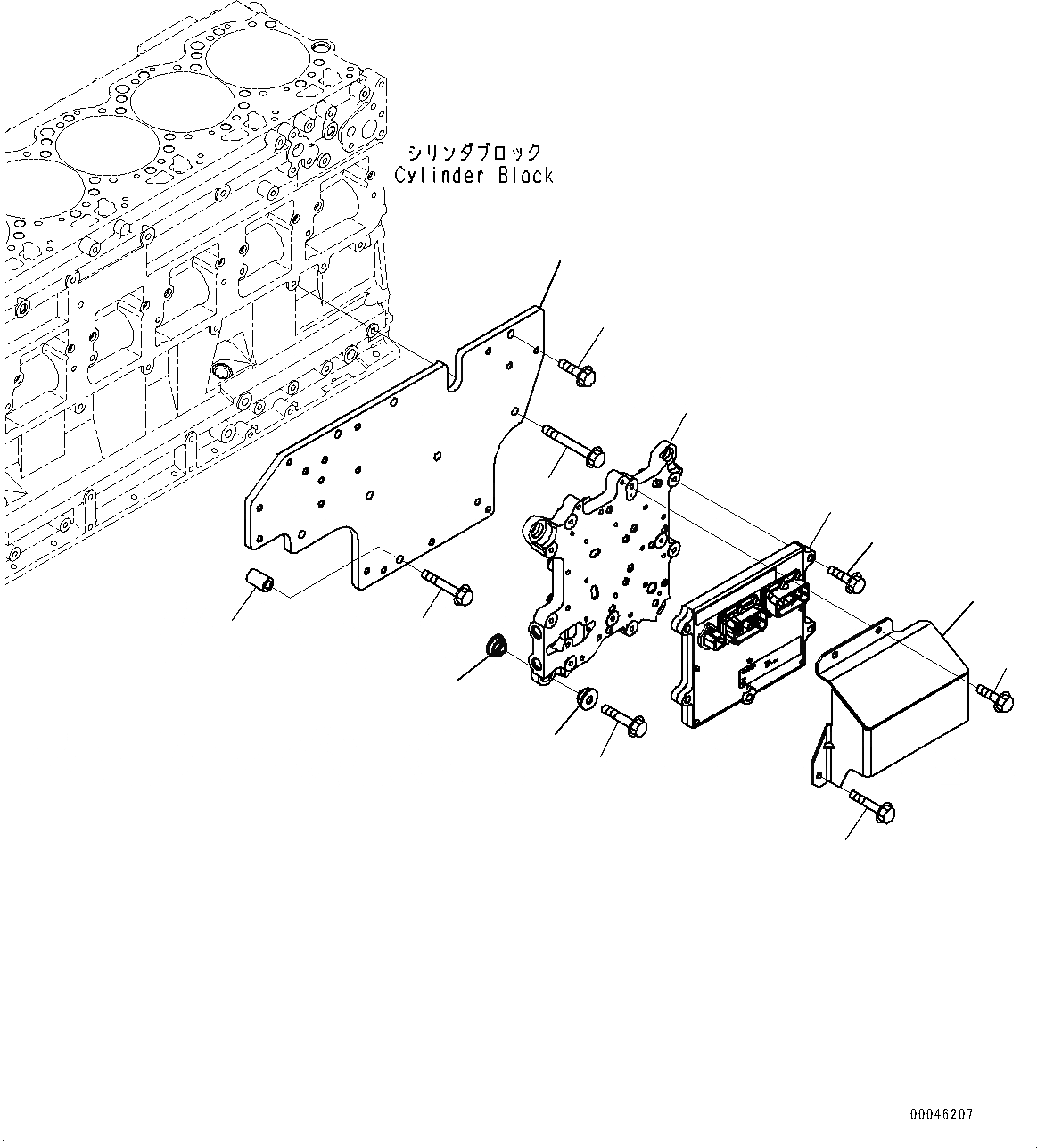 シリンダブロック
Cylinder Block

00046207